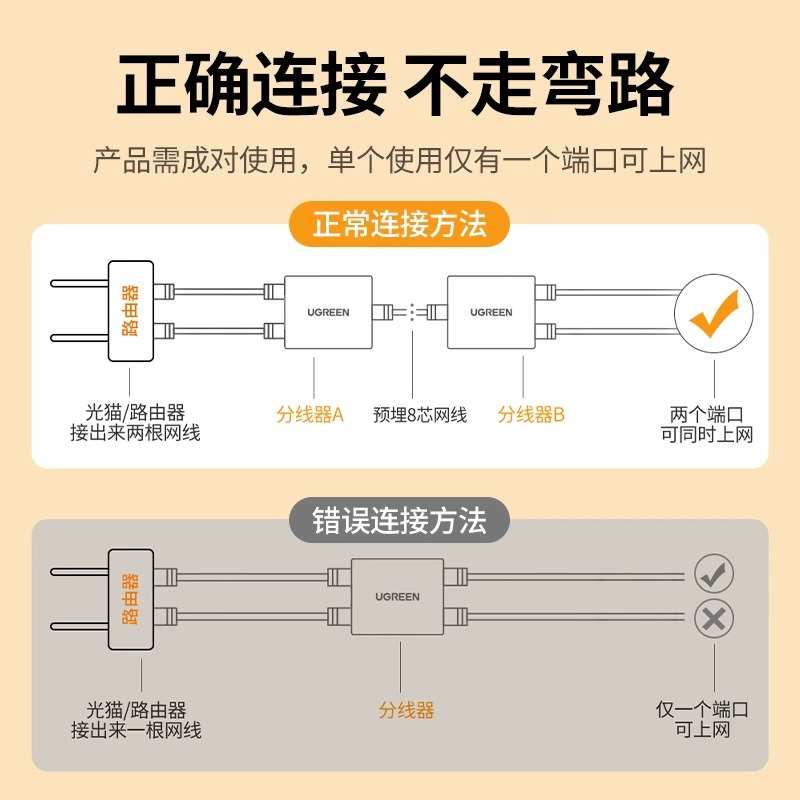 正确连接 不走弯路

产品需成对使用，单个使用仅有一个端口可上网

正常连接方法

路由器

UGREEN

UGREEN

光猫/路由器
接出来两根网线

分线器A

预埋8芯网线

分线器B

两个端口
可同时上网

错误连接方法

路由器

UGREEN

光猫/路由器
接出来一根网线

分线器

仅一个端口
可上网