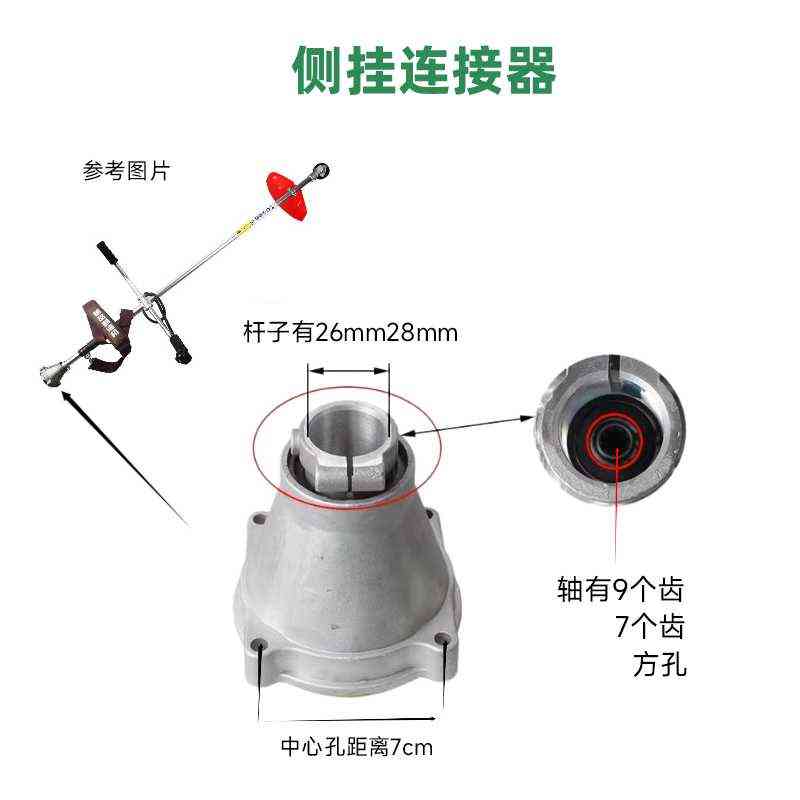 侧挂连接器

参考图片

杆子有26mm28mm

轴有9个齿
7个齿
方孔

中心孔距离7cm