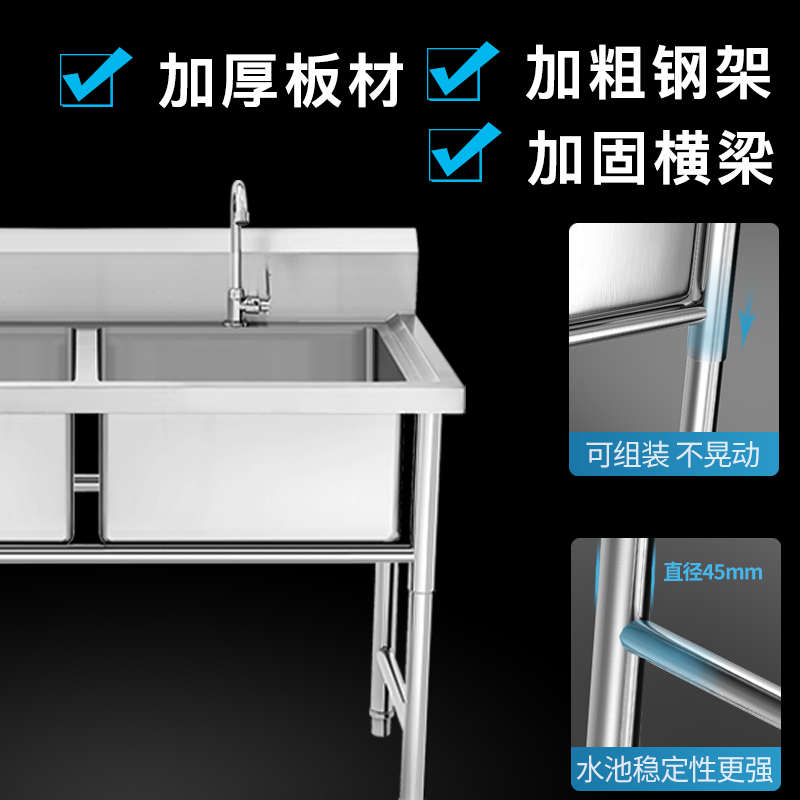 加厚板材

加粗钢架

加固横梁

可组装 不晃动

直径45mm

水池稳定性更强