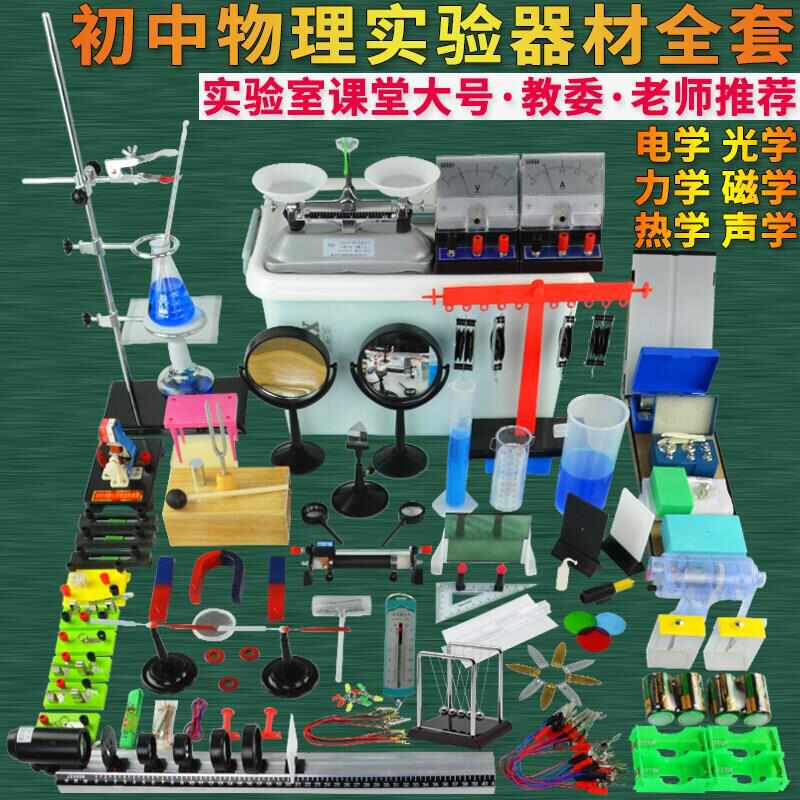 初中物理实验器材全套

实验室课堂大号·教委·老师推荐

电学 光学
力学 磁学
热学 声学

V

A