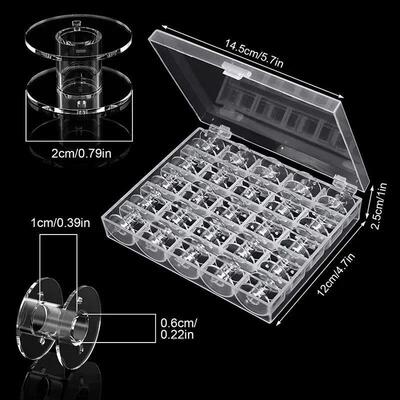 14.5cm/5.7in

2cm/0.79in

2.5cm/1in

1cm/0.39in

12cm/4.7in

0.6cm/
0.22in