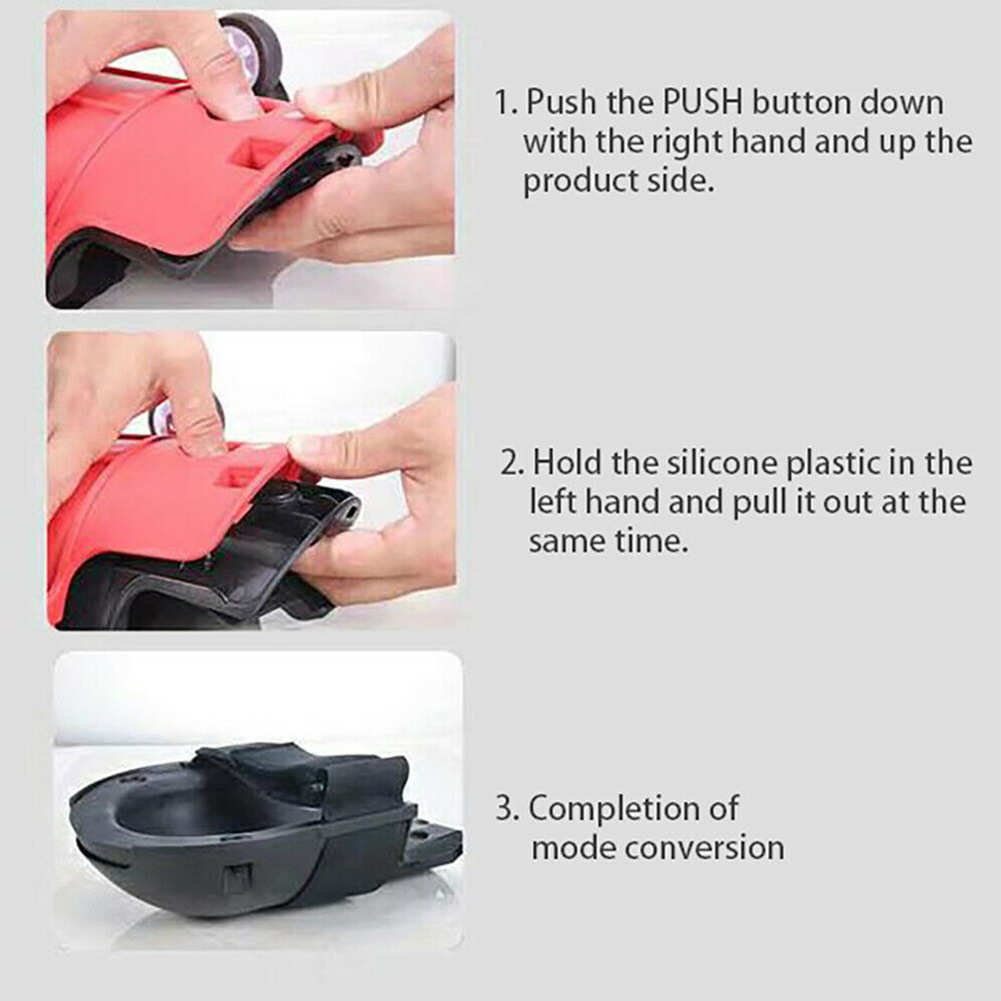 1. Push the PUSH button down with the right hand and up the product side.

2. Hold the silicone plastic in the left hand and pull it out at the same time.

3. Completion of mode conversion