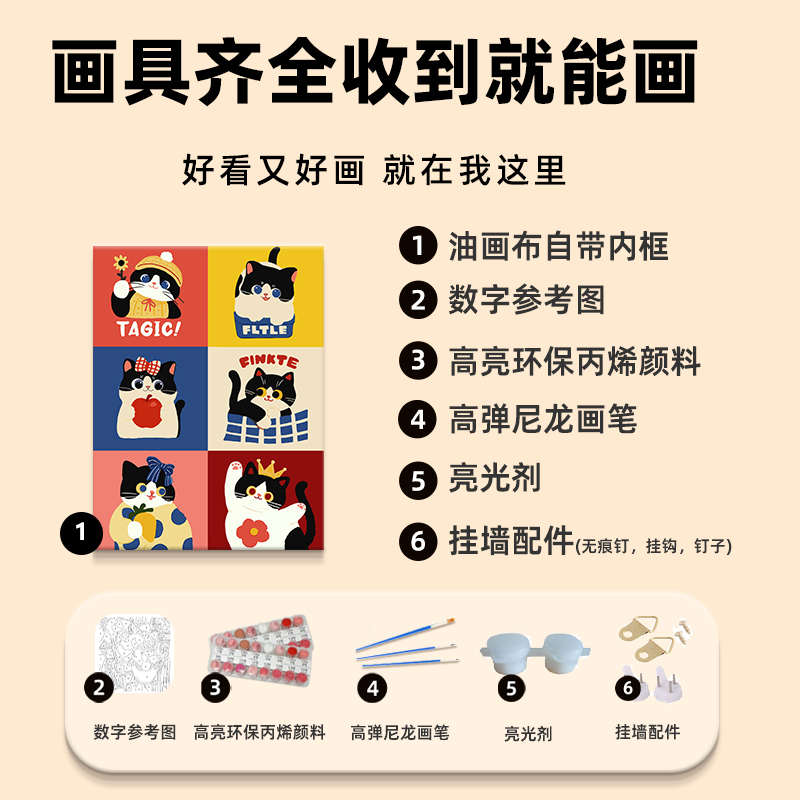 画具齐全收到就能画

好看又好画 就在我这里

TAGIC!

FLTLE

FINKTE

1

1 油画布自带内框

2 数字参考图

3 高亮环保丙烯颜料

4 高弹尼龙画笔

5 亮光剂

6 挂墙配件(无痕钉，挂钩，钉子)

2 数字参考图

3 高亮环保丙烯颜料

4 高弹尼龙画笔

5 亮光剂

6 挂墙配件