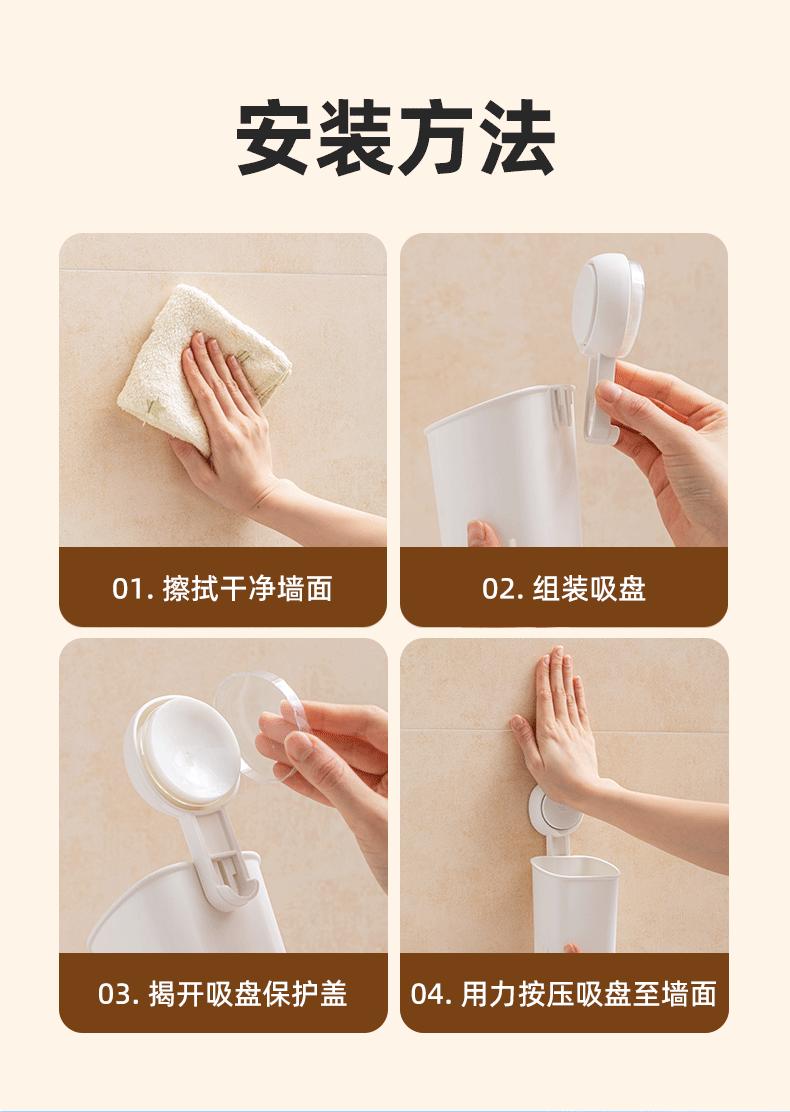 安装方法

01. 擦拭干净墙面

02. 组装吸盘

03. 揭开吸盘保护盖

04. 用力按压吸盘至墙面