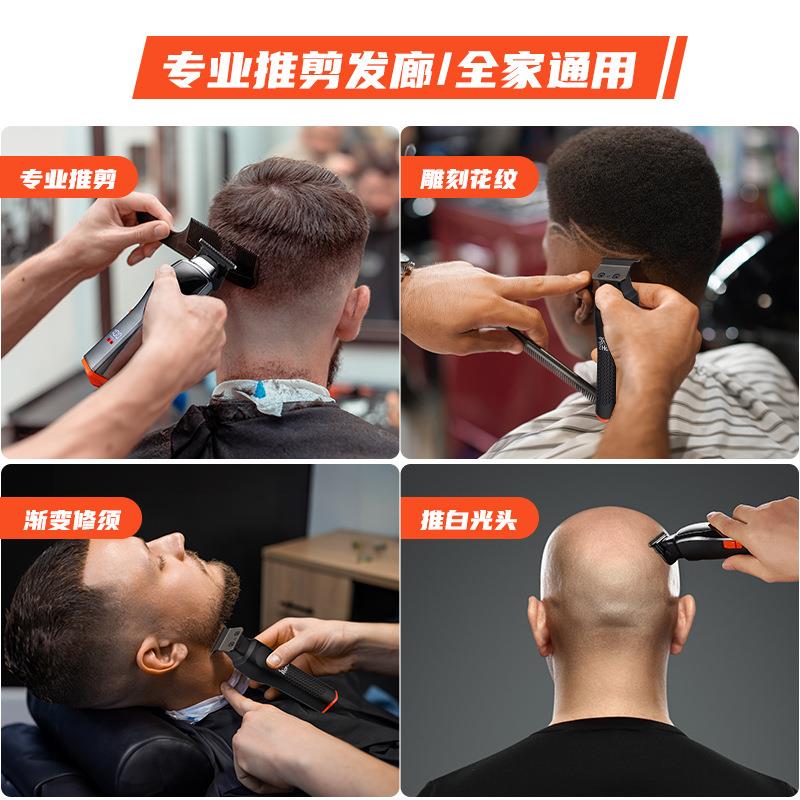 专业推剪发廊/全家通用

专业推剪

雕刻花纹

渐变修须

推白光头