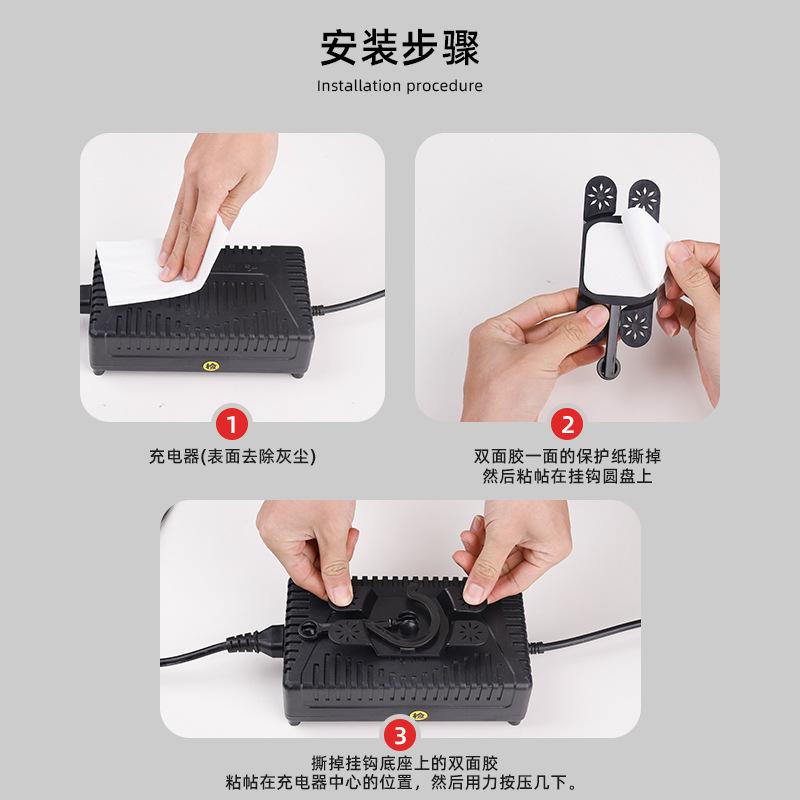 安装步骤
Installation procedure

检

1
充电器(表面去除灰尘)

2
双面胶一面的保护纸撕掉
然后粘帖在挂钩圆盘上

检

3
撕掉挂钩底座上的双面胶
粘帖在充电器中心的位置，然后用力按压几下。