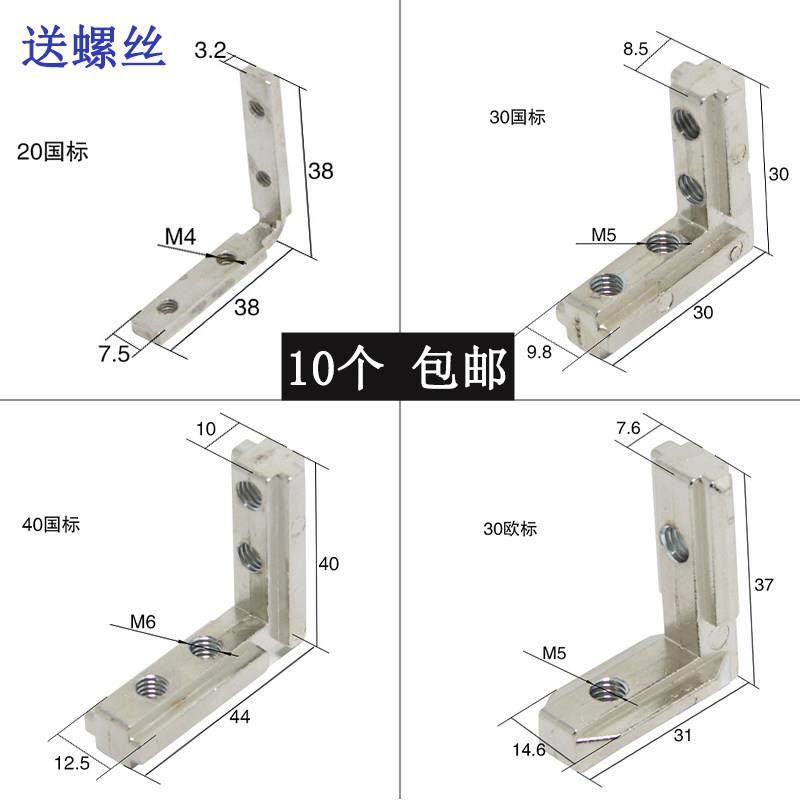 送螺丝

3.2

20国标

38

M4

38

7.5

8.5

30国标

30

M5

30

9.8

10个 包邮

10

40国标

40

M6

44

12.5

7.6

30欧标

37

M5

31

14.6