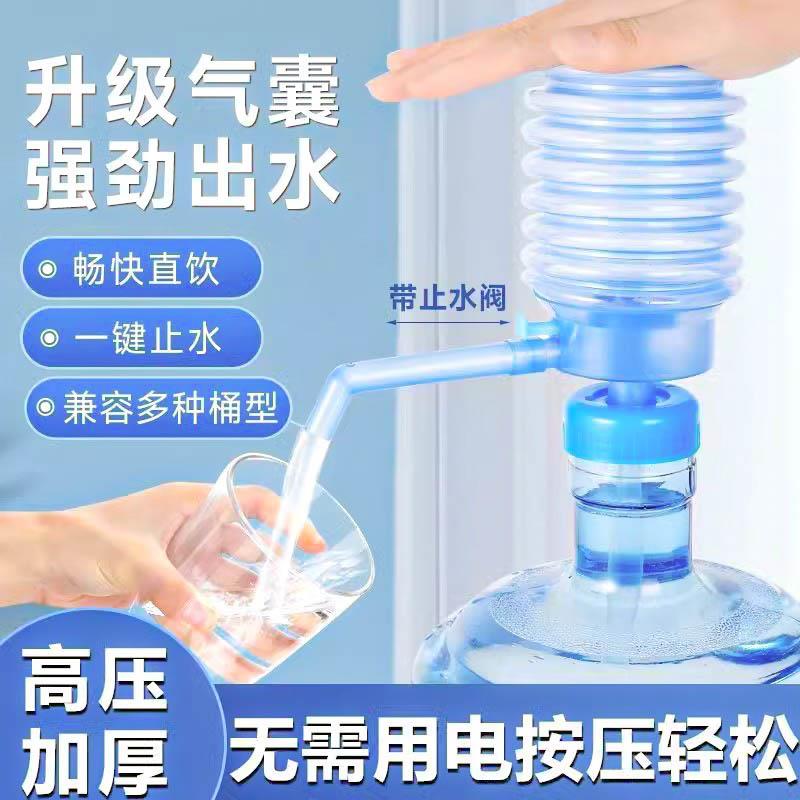 升级气囊
强劲出水

畅快直饮

一键止水

兼容多种桶型

带止水阀

高压
加厚

无需用电按压轻松