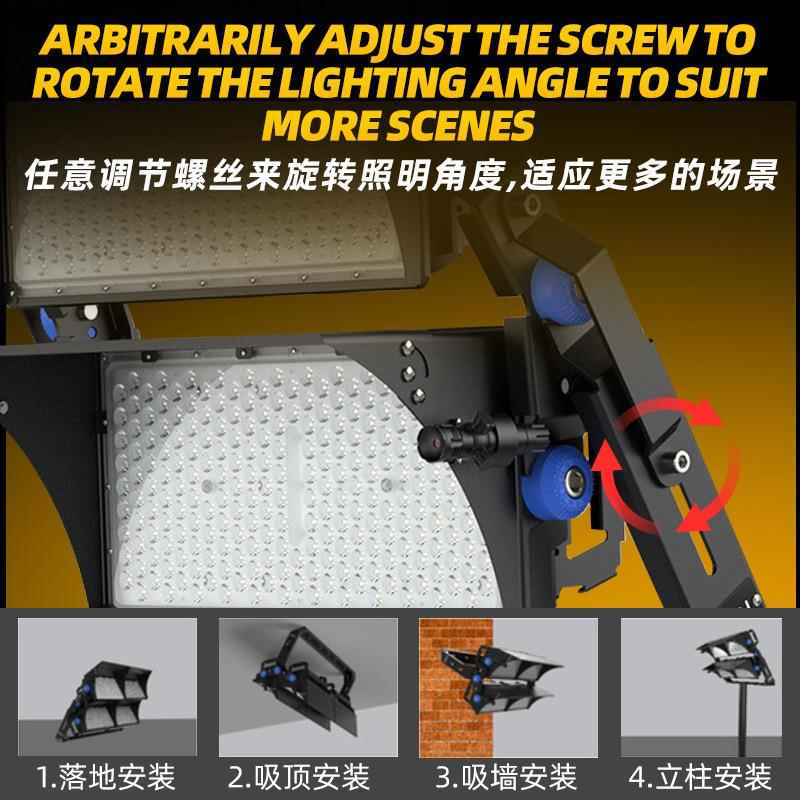 ARBITRARILY ADJUST THE SCREW TO ROTATE THE LIGHTING ANGLE TO SUIT MORE SCENES

任意调节螺丝来旋转照明角度,适应更多的场景

1.落地安装

2.吸顶安装

3.吸墙安装

4.立柱安装