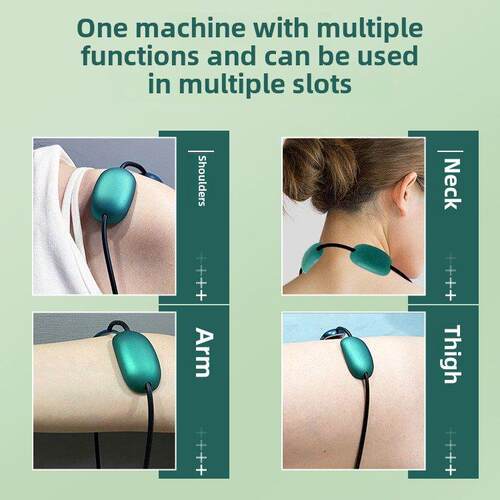 One machine with multiple functions and can be used in multiple slots

shoulders

Neck

Arm

Thigh