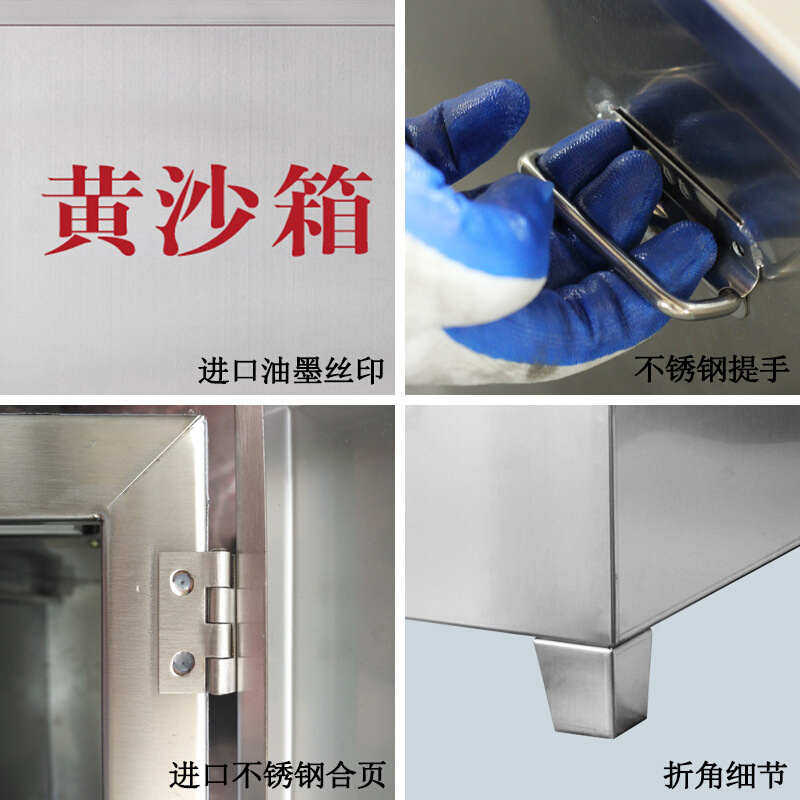 黄沙箱

进口油墨丝印

不锈钢提手

进口不锈钢合页

折角细节