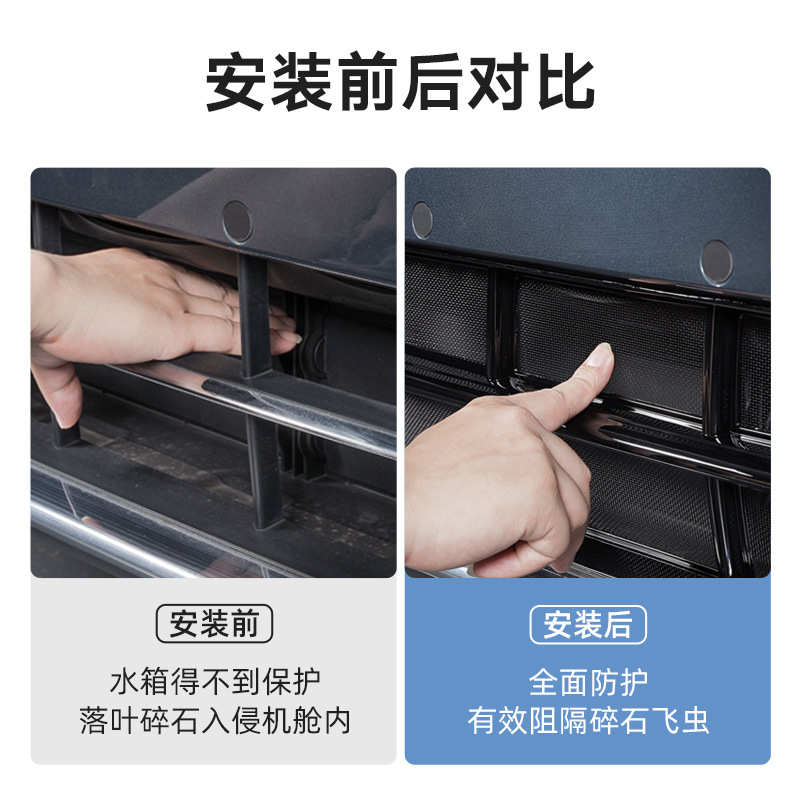 安装前后对比

安装前

水箱得不到保护
落叶碎石入侵机舱内

安装后

全面防护
有效阻隔碎石飞虫