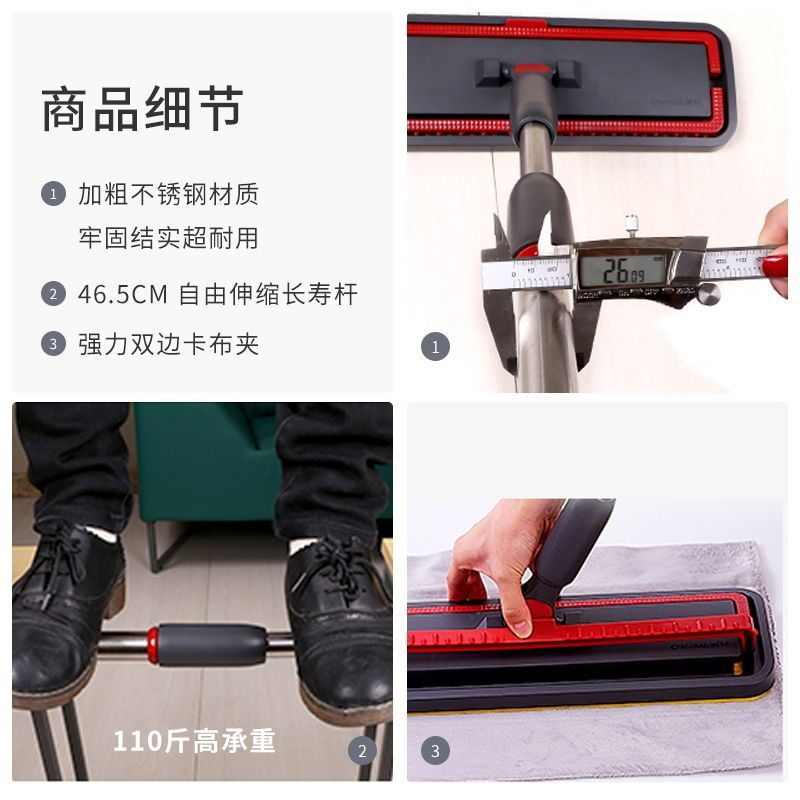 商品细节

1 加粗不锈钢材质 牢固结实超耐用

2 46.5CM 自由伸缩长寿杆

3 强力双边卡布夹

26.09

1

110斤高承重

2

3