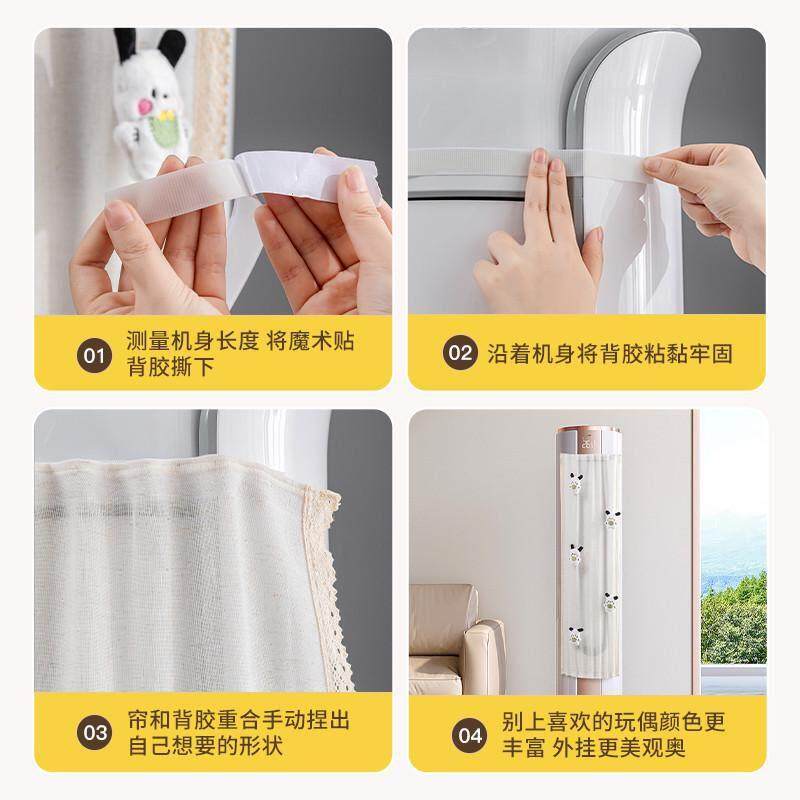 01 测量机身长度 将魔术贴背胶撕下

02 沿着机身将背胶粘黏牢固

03 帘和背胶重合手动捏出自己想要的形状

04 别上喜欢的玩偶颜色更丰富 外挂更美观奥