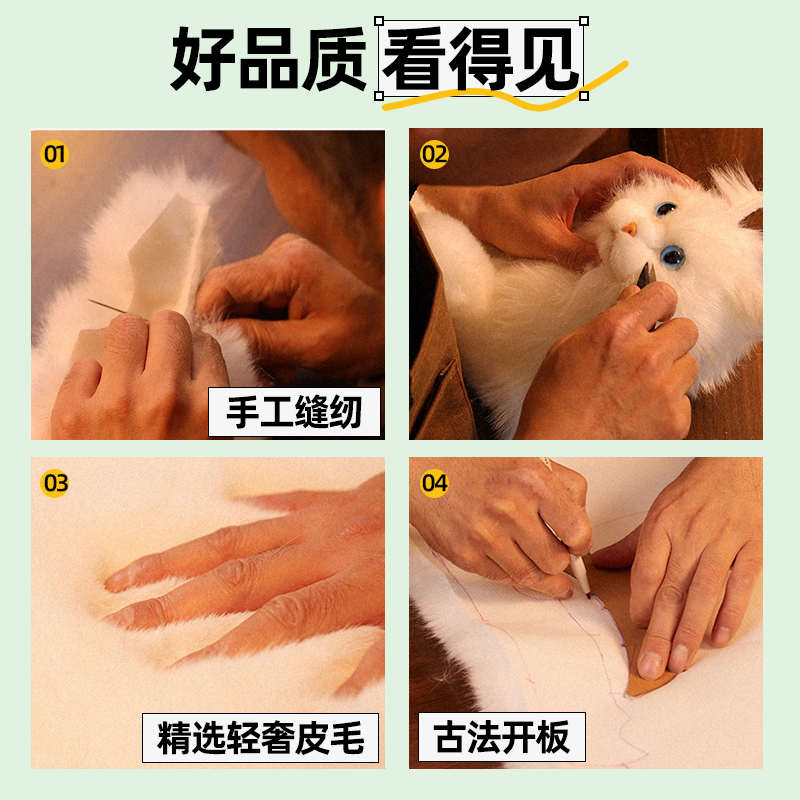 好品质看得见

01

手工缝纫

02

03

精选轻奢皮毛

04

古法开板