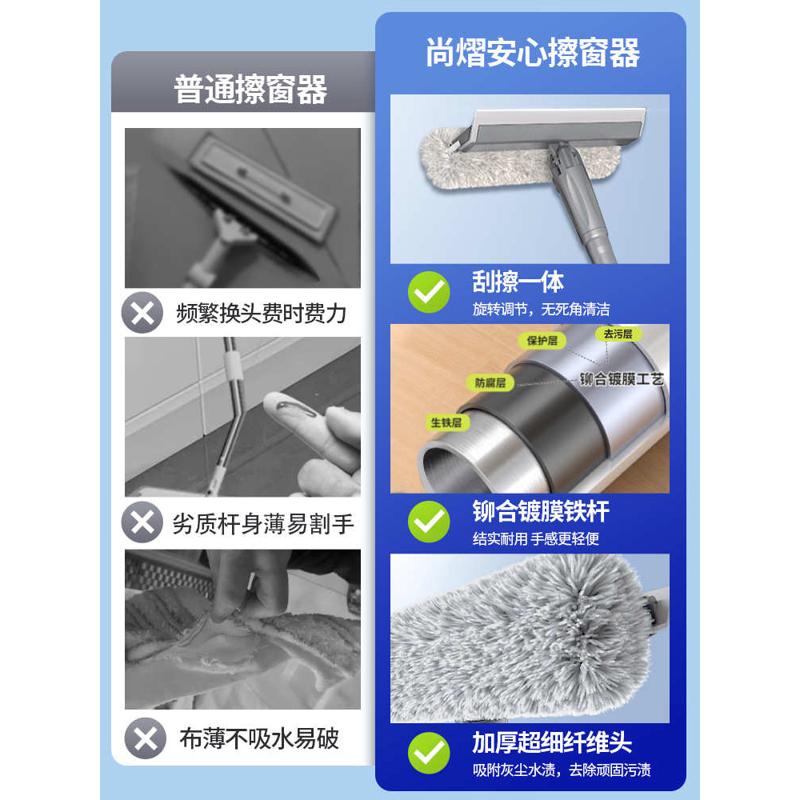 普通擦窗器

频繁换头费时费力

劣质杆身薄易割手

布薄不吸水易破

尚熠安心擦窗器

刮擦一体
旋转调节，无死角清洁

保护层
去污层
防腐层
铆合镀膜工艺
生铁层

铆合镀膜铁杆
结实耐用 手感更轻便

加厚超细纤维头
吸附灰尘水渍，去除顽固污渍