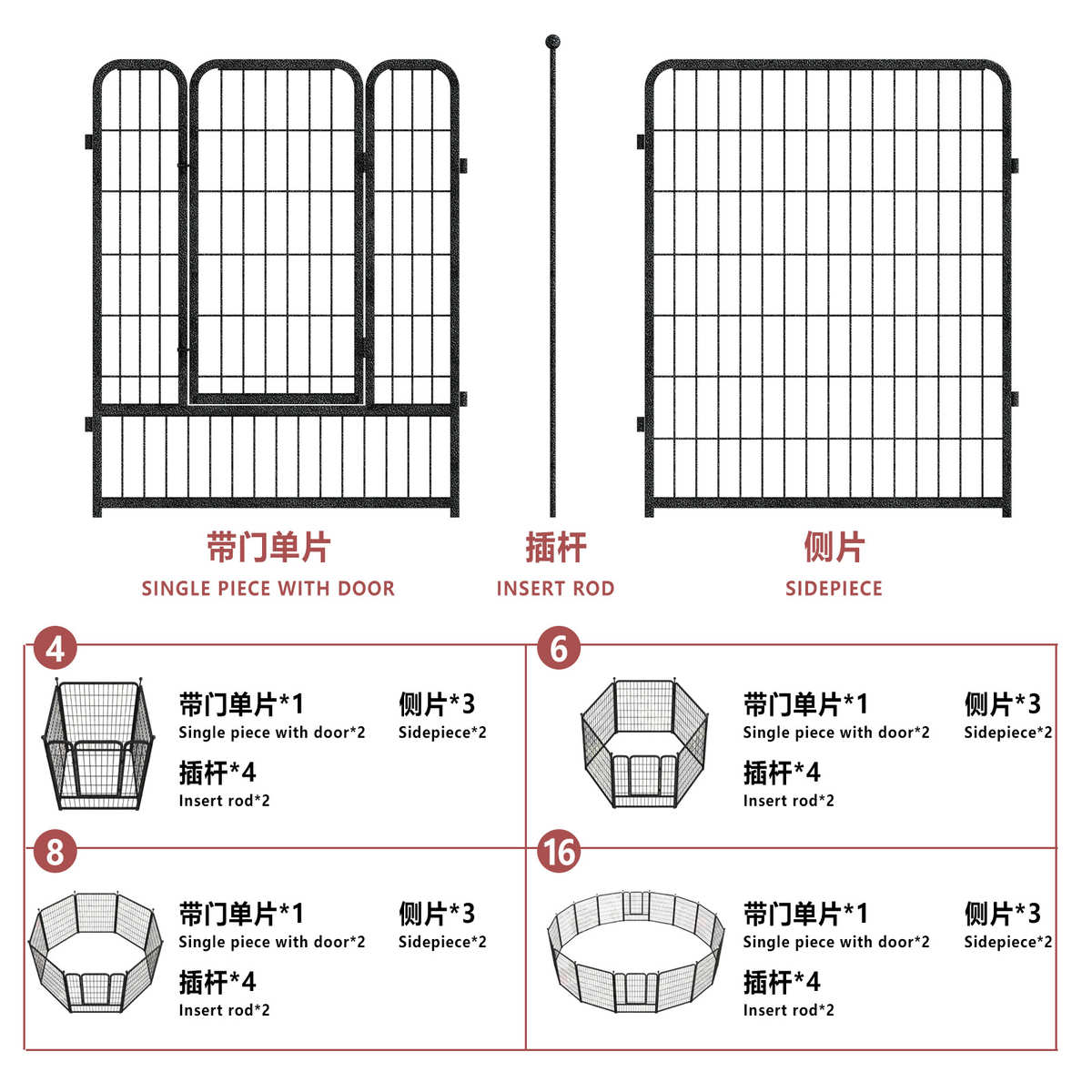 带门单片
SINGLE PIECE WITH DOOR

插杆
INSERT ROD

侧片
SIDEPIECE

4

带门单片*1
Single piece with door*2

侧片*3
Sidepiece*2

插杆*4
Insert rod*2

6

带门单片*1
Single piece with door*2

侧片*3
Sidepiece*2

插杆*4
Insert rod*2

8

带门单片*1
Single piece with door*2

侧片*3
Sidepiece*2

插杆*4
Insert rod*2

16

带门单片*1
Single piece with door*2

侧片*3
Sidepiece*2

插杆*4
Insert rod*2