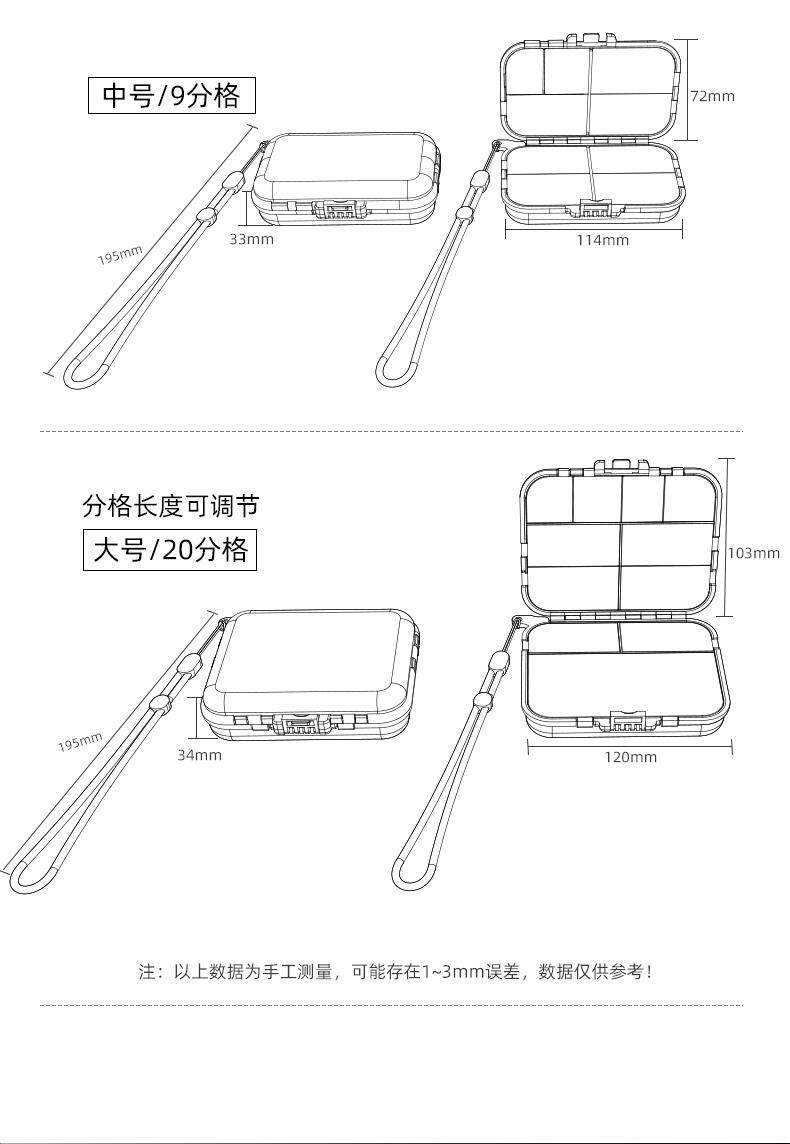 中号/9分格

72mm

195mm

33mm

114mm

分格长度可调节

大号/20分格

103mm

195mm

34mm

120mm

注：以上数据为手工测量，可能存在1~3mm误差，数据仅供参考！