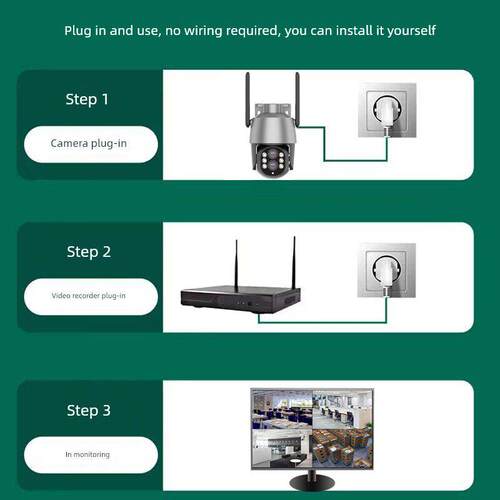 Plug in and use, no wiring required, you can install it yourself

Step 1

Camera plug-in

Step 2

Video recorder plug-in

Step 3

In monitoring