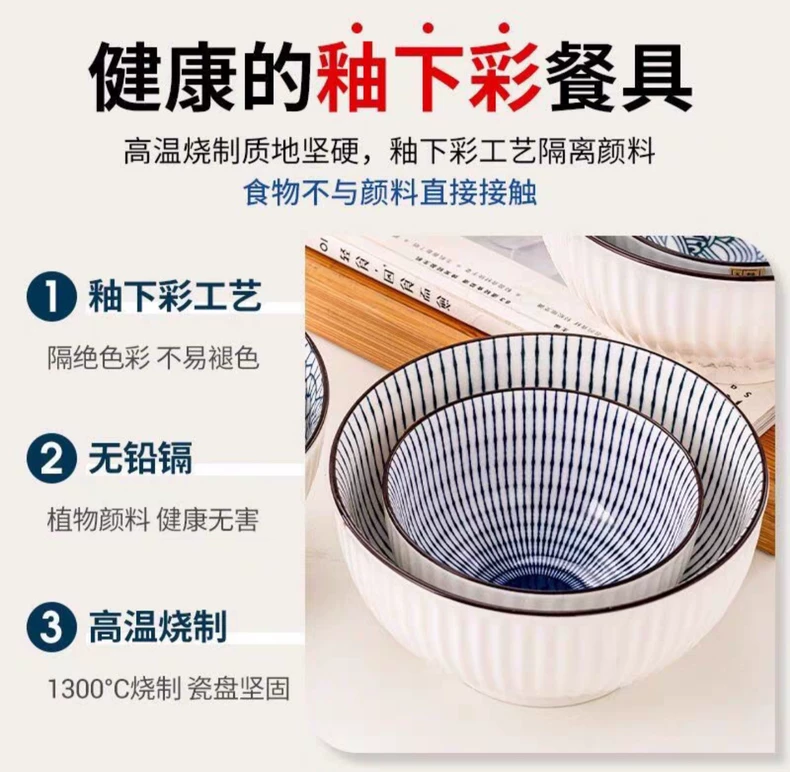 健康的釉下彩餐具

高温烧制质地坚硬，釉下彩工艺隔离颜料
食物不与颜料直接接触

1 釉下彩工艺

隔绝色彩 不易褪色

2 无铅镉

植物颜料 健康无害

3 高温烧制

1300°C烧制 瓷盘坚固