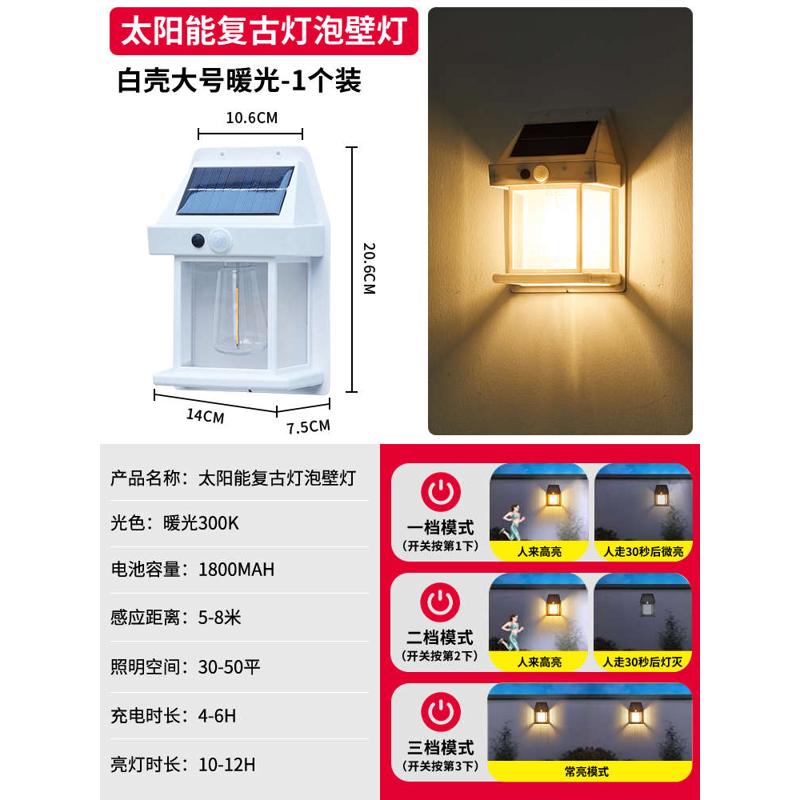 太阳能复古灯泡壁灯

白壳大号暖光-1个装

10.6CM

20.6CM

14CM

7.5CM

产品名称：太阳能复古灯泡壁灯

光色：暖光300K

电池容量：1800MAH

感应距离：5-8米

照明空间：30-50平

充电时长：4-6H

亮灯时长：10-12H

一档模式
（开关按第1下）
人来高亮
人走30秒后微亮

二档模式
（开关按第2下）
人来高亮
人走30秒后灯灭

三档模式
（开关按第3下）
常亮模式