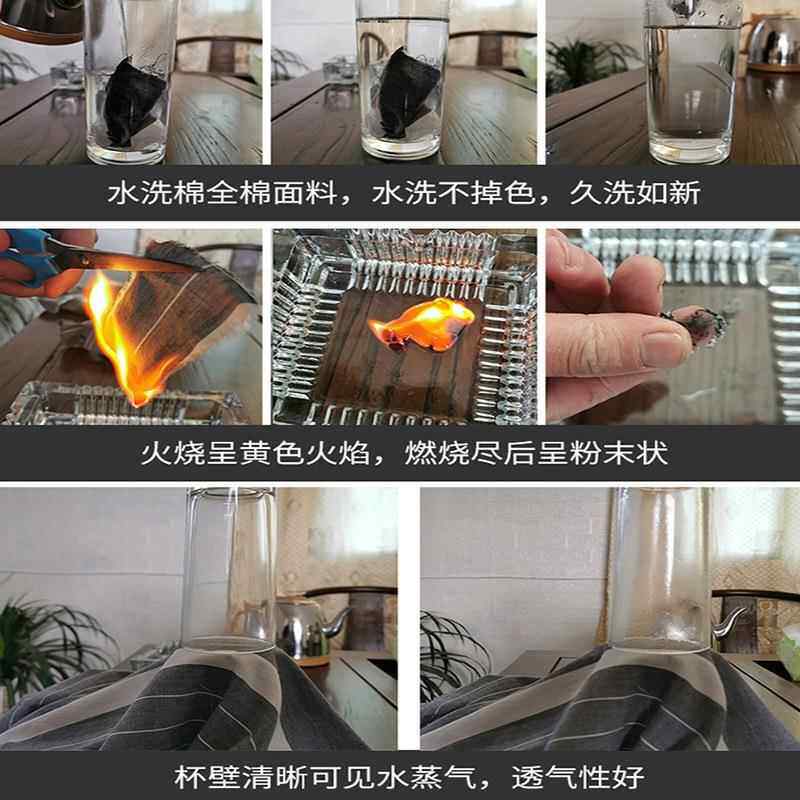 水洗棉全棉面料，水洗不掉色，久洗如新

火烧呈黄色火焰，燃烧尽后呈粉末状

杯壁清晰可见水蒸气，透气性好