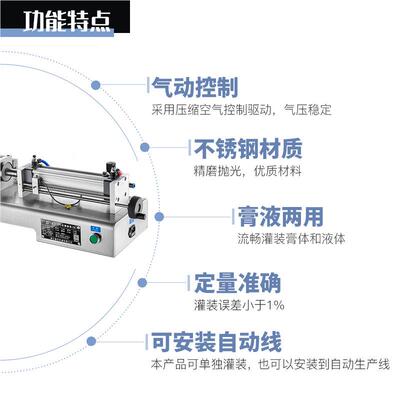 功能特点

气动控制
采用压缩空气控制驱动，气压稳定

不锈钢材质
精磨抛光，优质材料

膏液两用
流畅灌装膏体和液体

定量准确
灌装误差小于1%

可安装自动线
本产品可单独灌装，也可以安装到自动生产线