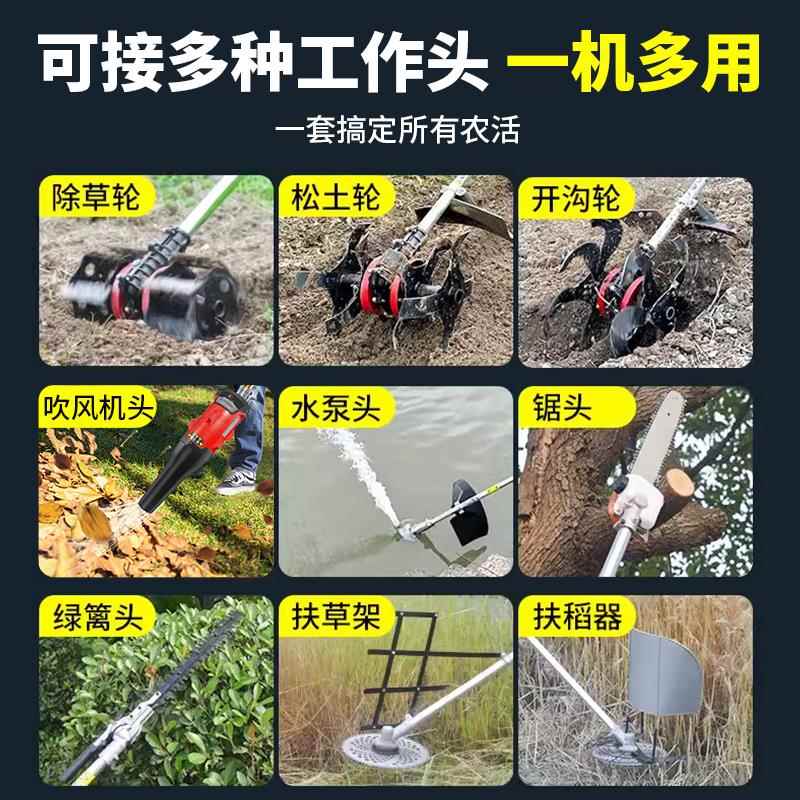 可接多种工作头 一机多用

一套搞定所有农活

除草轮

松土轮

开沟轮

吹风机头

水泵头

锯头

绿篱头

扶草架

扶稻器