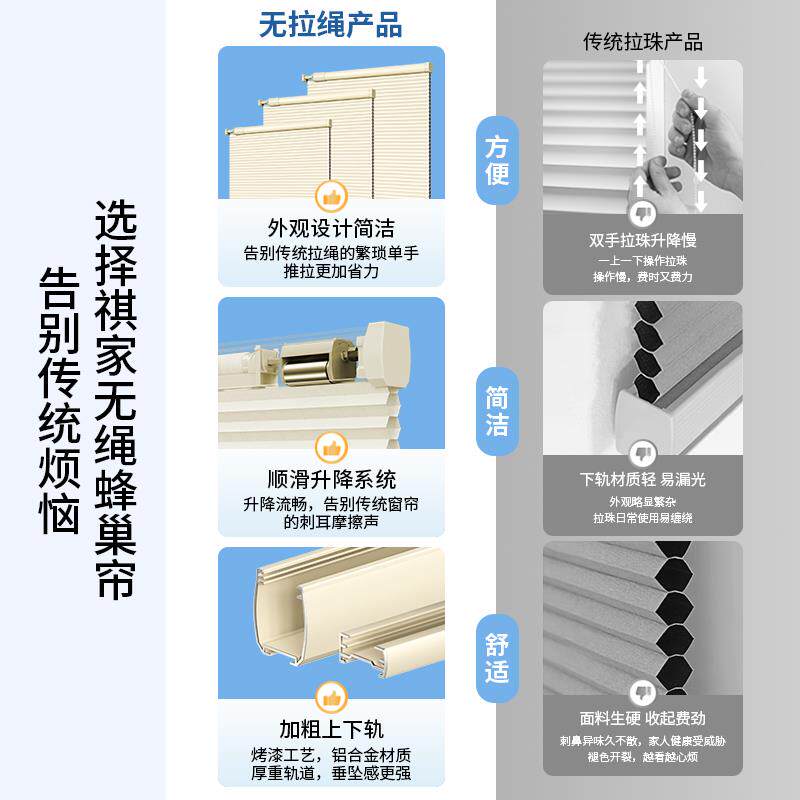 选择祺家无绳蜂巢帘

告别传统烦恼

无拉绳产品

外观设计简洁
告别传统拉绳的繁琐单手推拉更加省力

顺滑升降系统
升降流畅，告别传统窗帘的刺耳摩擦声

加粗上下轨
烤漆工艺，铝合金材质厚重轨道，垂坠感更强

方便

简洁

舒适

传统拉珠产品

双手拉珠升降慢
一上一下操作拉珠
操作慢，费时又费力

下轨材质轻 易漏光
外观略显繁杂
拉珠日常使用易缠绕

面料生硬 收起费劲
刺鼻异味久不散，家人健康受威胁
褪色开裂，越看越心烦