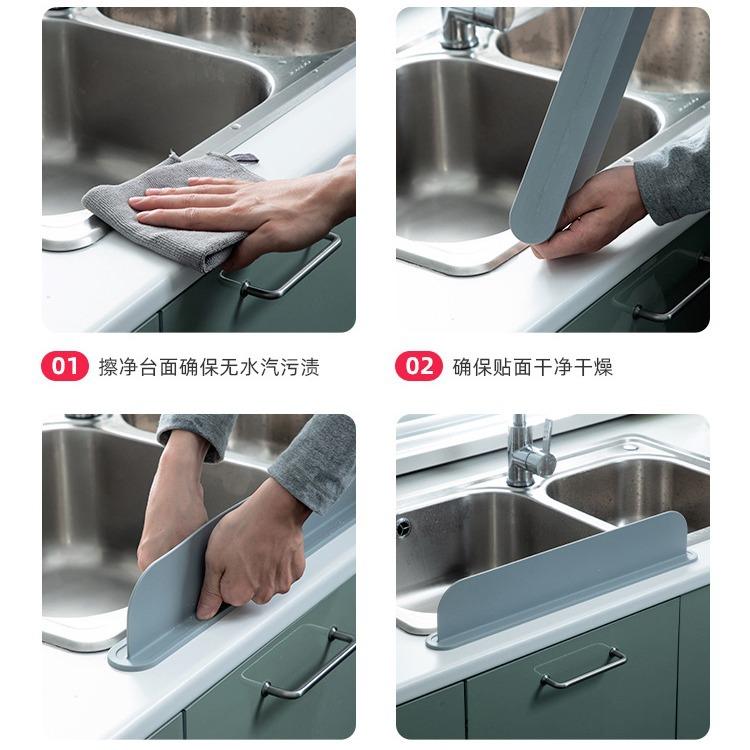 01 擦净台面确保无水汽污渍

02 确保贴面干净干燥