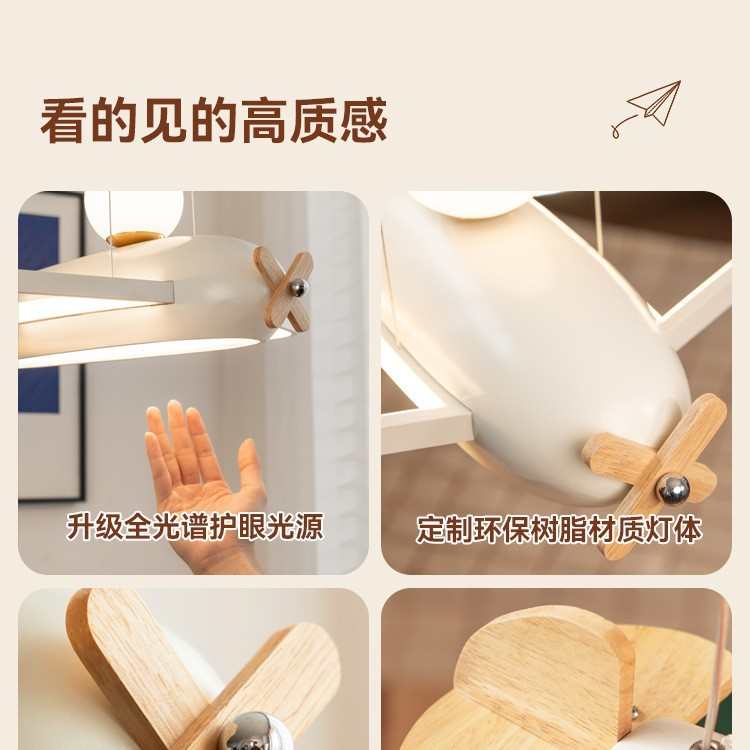 看的见的高质感

升级全光谱护眼光源

定制环保树脂材质灯体