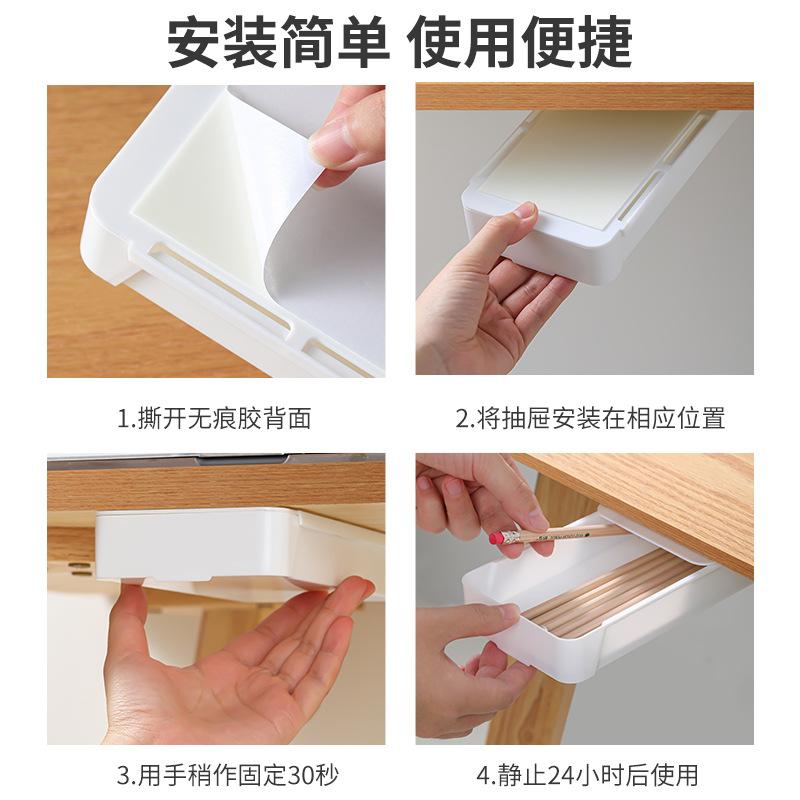 安装简单 使用便捷

1.撕开无痕胶背面

2.将抽屉安装在相应位置

3.用手稍作固定30秒

4.静止24小时后使用