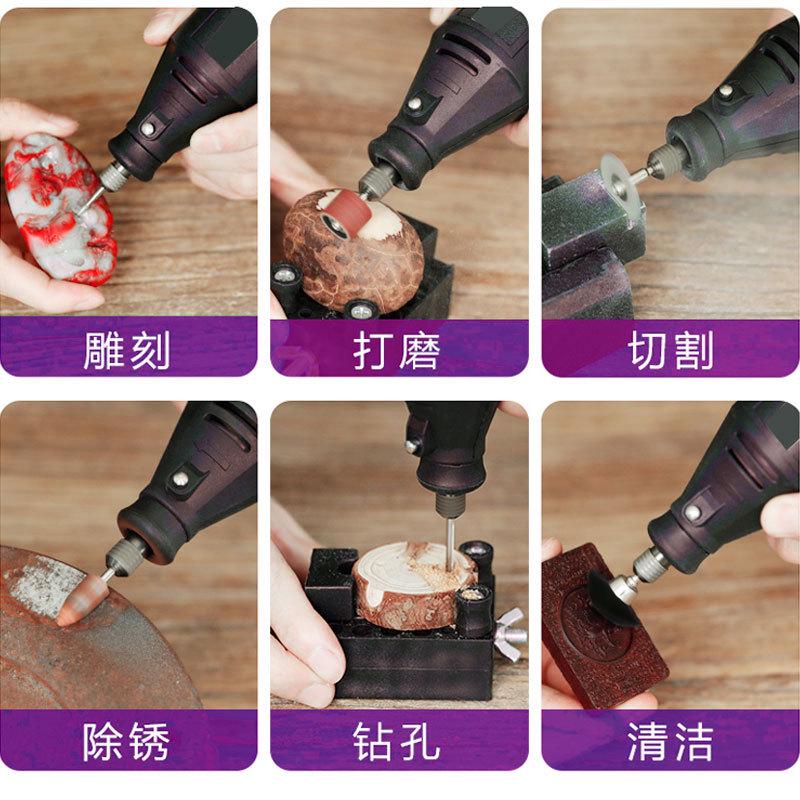 雕刻

打磨

切割

除锈

钻孔

清洁