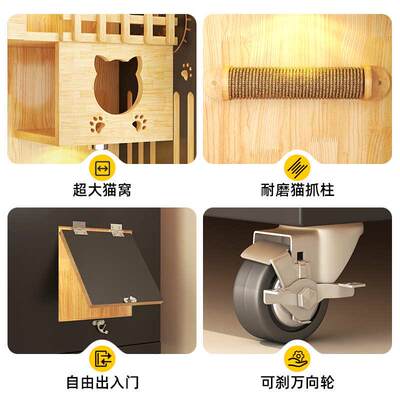 超大猫窝

耐磨猫抓柱

自由出入门

可刹万向轮