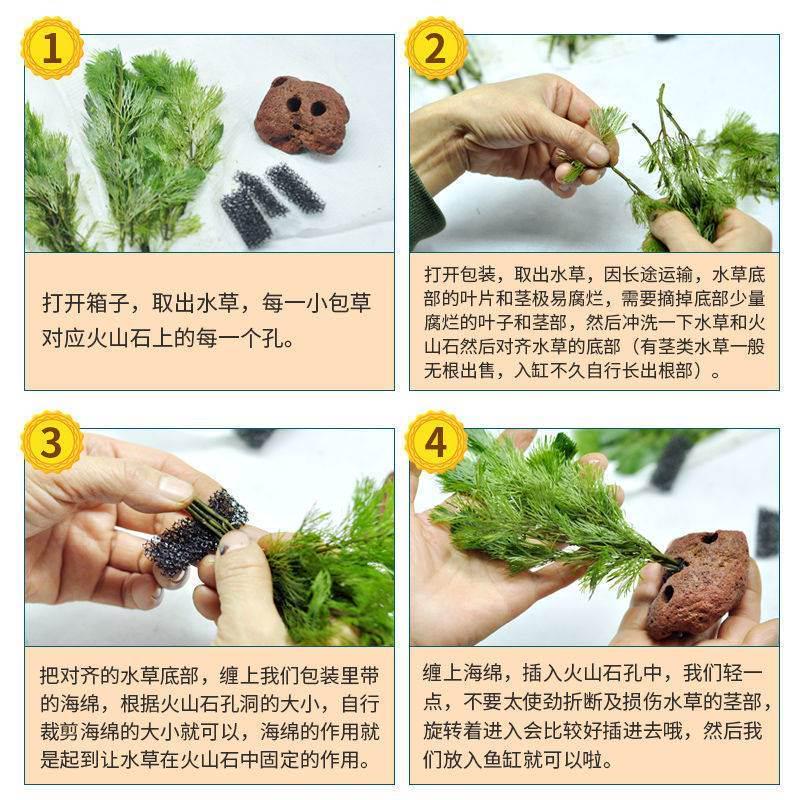 1

打开箱子，取出水草，每一小包草对应火山石上的每一个孔。

2

打开包装，取出水草，因长途运输，水草底部的叶片和茎极易腐烂，需要摘掉底部少量腐烂的叶子和茎部，然后冲洗一下水草和火山石然后对齐水草的底部（有茎类水草一般无根出售，入缸不久自行长出根部）。

3

把对齐的水草底部，缠上我们包装里带的海绵，根据火山石孔洞的大小，自行裁剪海绵的大小就可以，海绵的作用就是起到让水草在火山石中固定的作用。

4

缠上海绵，插入火山石孔中，我们轻一点，不要太使劲折断及损伤水草的茎部，旋转着进入会比较好插进去哦，然后我们放入鱼缸就可以啦。