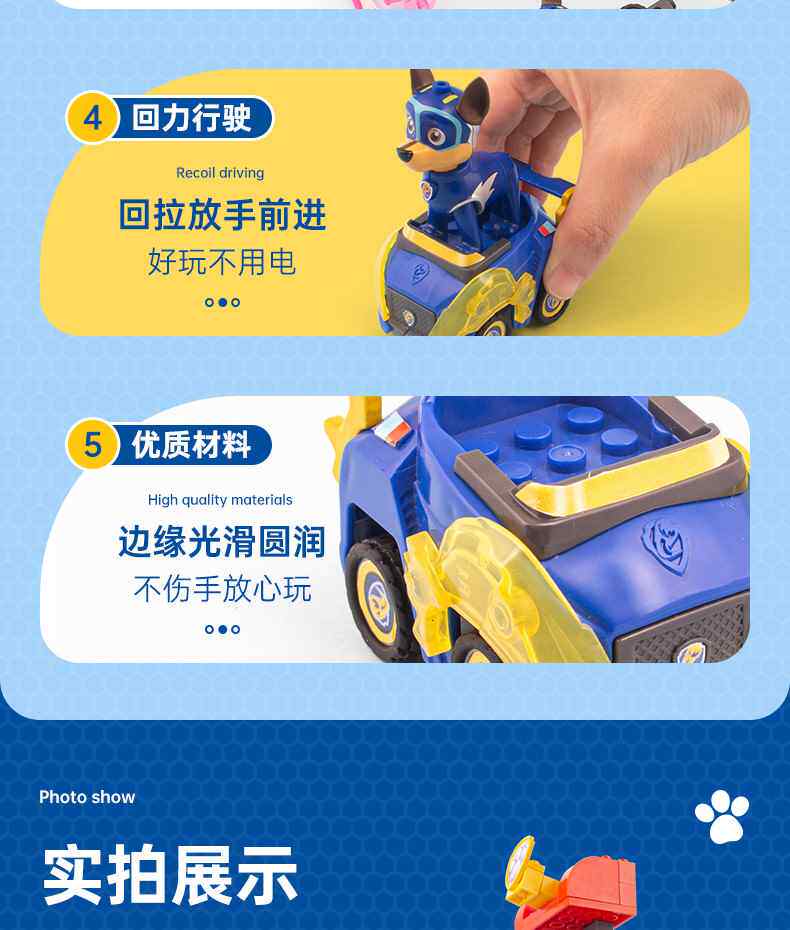 4 回力行驶

Recoil driving

回拉放手前进

好玩不用电

5 优质材料

High quality materials

边缘光滑圆润

不伤手放心玩

Photo show

实拍展示