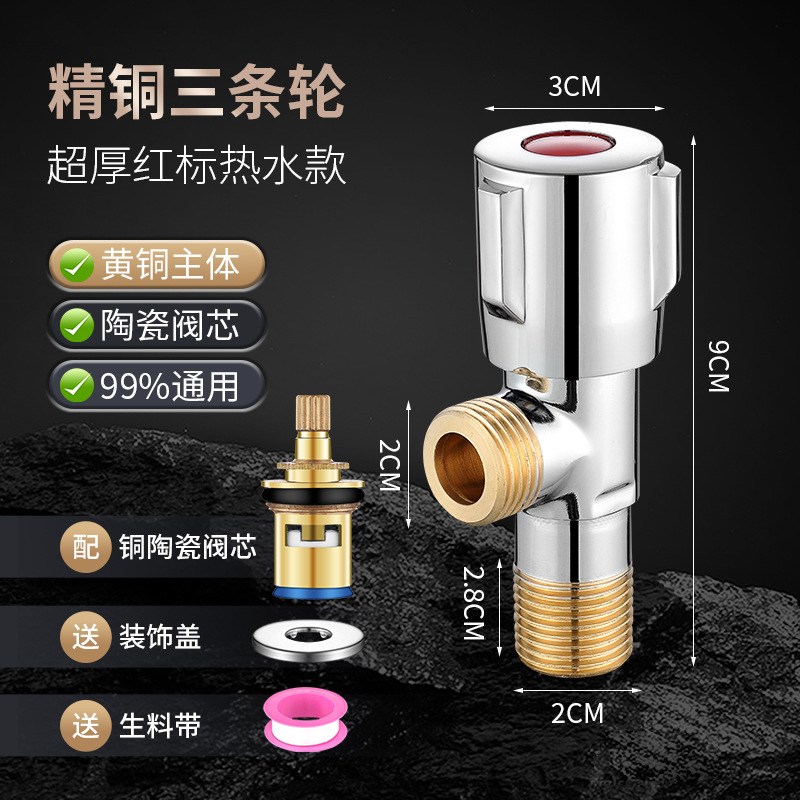 精铜三条轮

超厚红标热水款

黄铜主体

陶瓷阀芯

99%通用

配 铜陶瓷阀芯

送 装饰盖

送 生料带

3CM

9CM

2CM

2.8CM

2CM