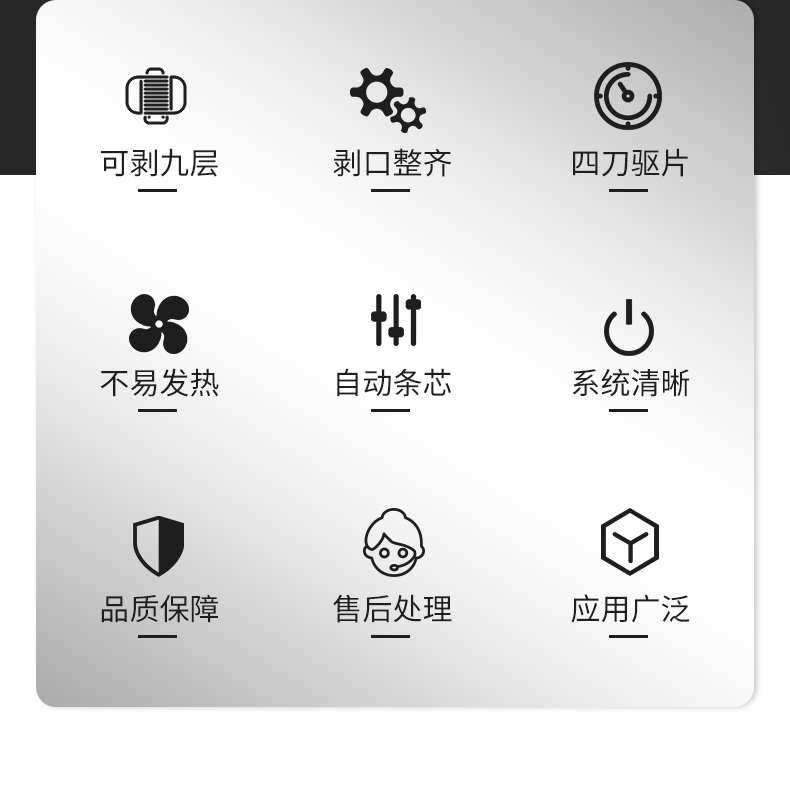 可剥九层

剥口整齐

四刀驱片

不易发热

自动条芯

系统清晰

品质保障

售后处理

应用广泛