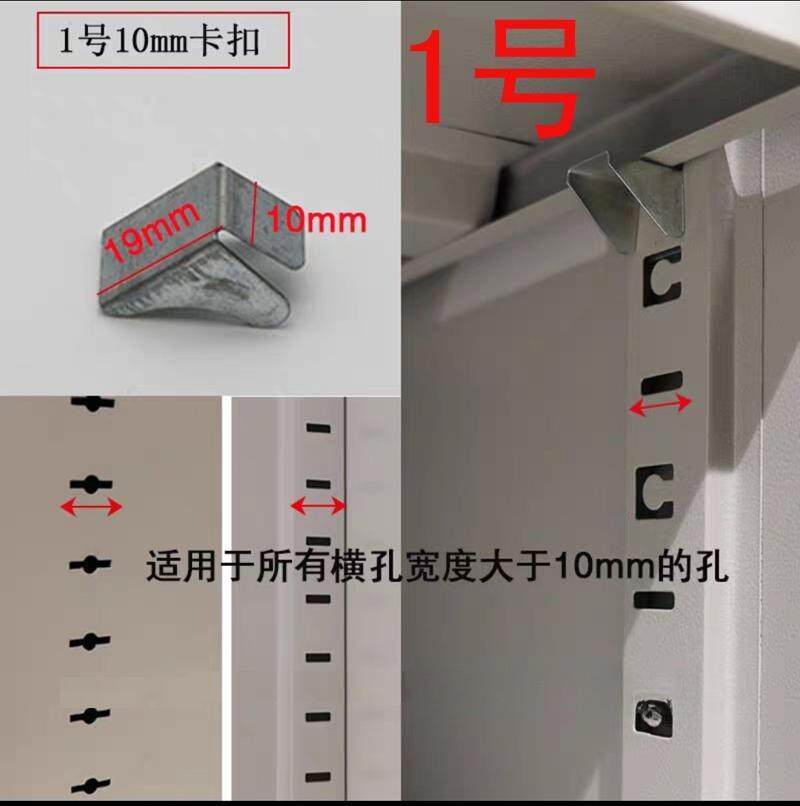 1号10mm卡扣

1号

19mm

10mm

适用于所有横孔宽度大于10mm的孔