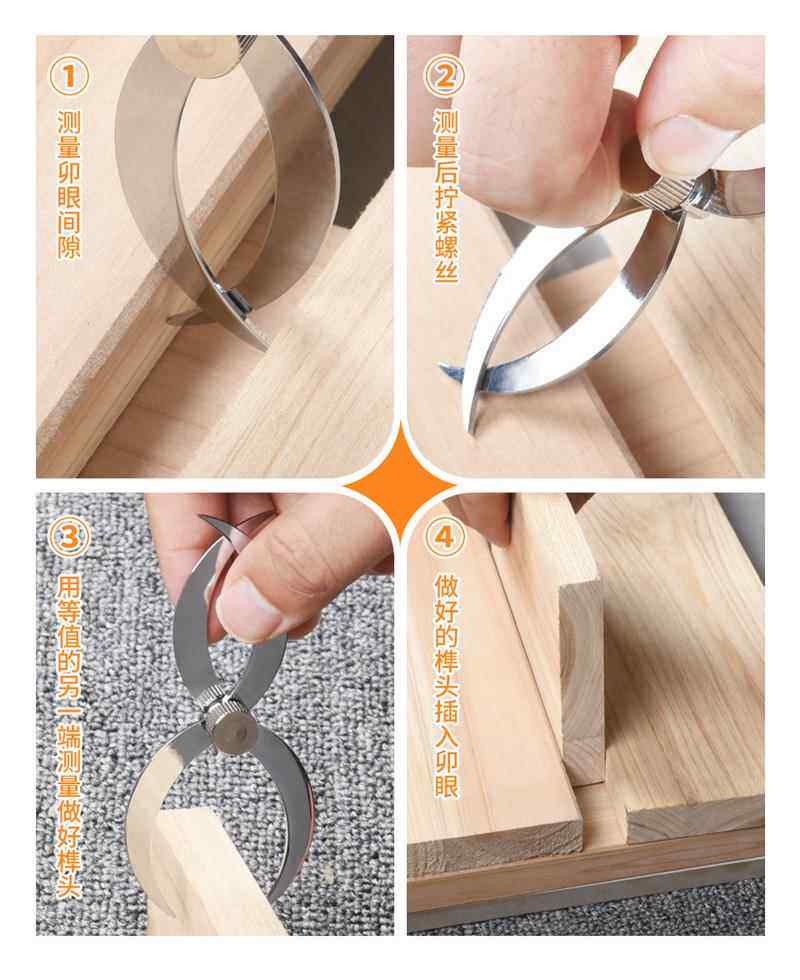 ①
测量卯眼间隙

②
测量后拧紧螺丝

③
用等值的另一端测量做好榫头

④
做好的榫头插入卯眼