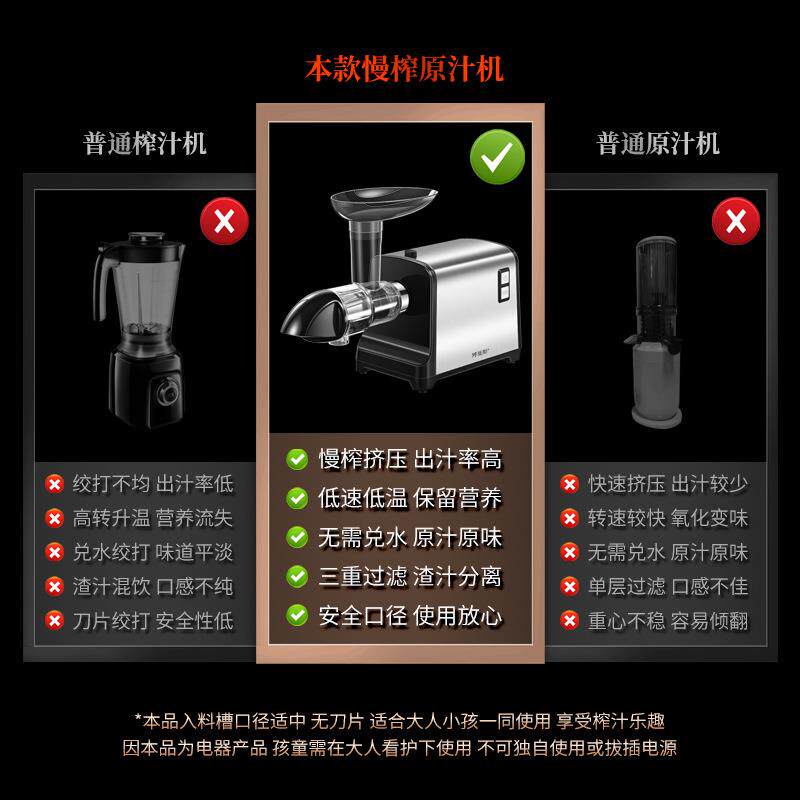 本款慢榨原汁机

普通榨汁机

绞打不均 出汁率低
高转升温 营养流失
兑水绞打 味道平淡
渣汁混饮 口感不纯
刀片绞打 安全性低

慢榨挤压 出汁率高
低速低温 保留营养
无需兑水 原汁原味
三重过滤 渣汁分离
安全口径 使用放心

普通原汁机

快速挤压 出汁较少
转速较快 氧化变味
无需兑水 原汁原味
单层过滤 口感不佳
重心不稳 容易倾翻

*本品入料槽口径适中 无刀片 适合大人小孩一同使用 享受榨汁乐趣
因本品为电器产品 孩童需在大人看护下使用 不可独自使用或拔插电源