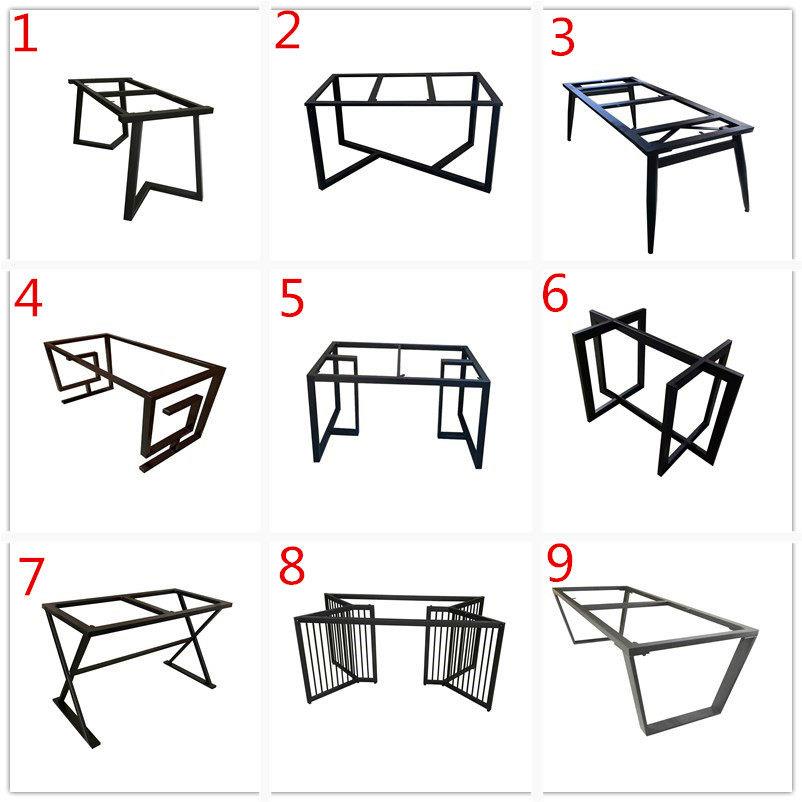 1

2

3

4

5

6

7

8

9