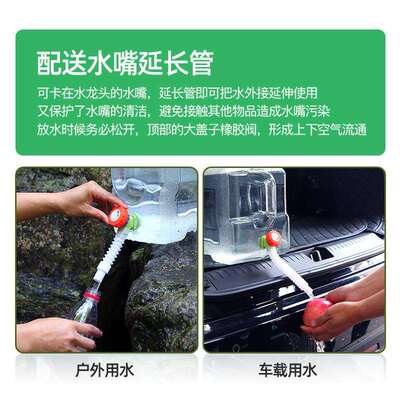 配送水嘴延长管

可卡在水龙头的水嘴，延长管即可把水外接延伸使用
又保护了水嘴的清洁，避免接触其他物品造成水嘴污染
放水时候务必松开，顶部的大盖子橡胶阀，形成上下空气流通

户外用水

车载用水