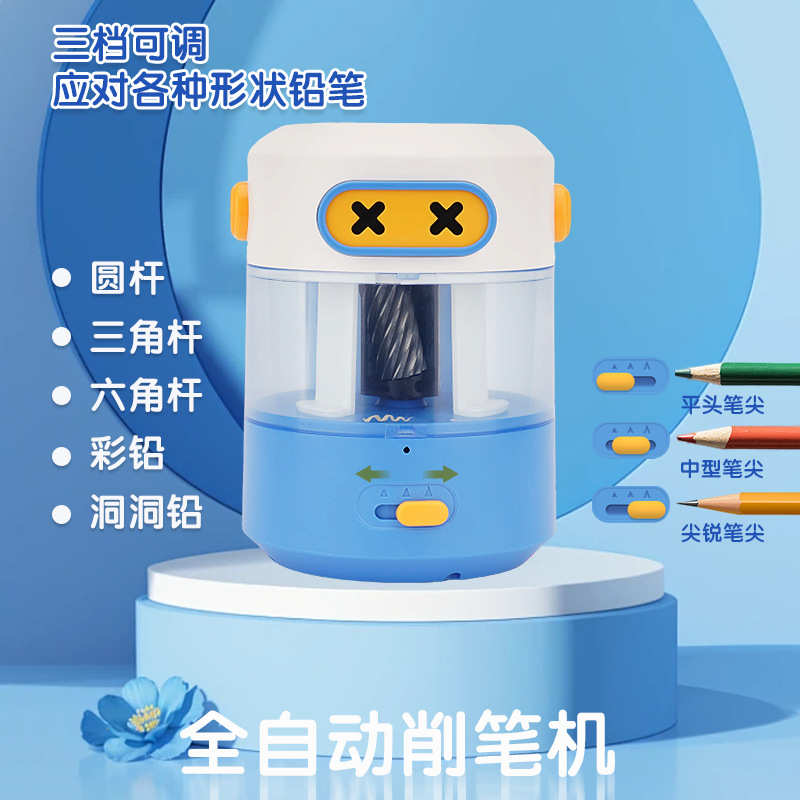 三档可调
应对各种形状铅笔

● 圆杆
● 三角杆
● 六角杆
● 彩铅
● 洞洞铅

平头笔尖
中型笔尖
尖锐笔尖

全自动削笔机