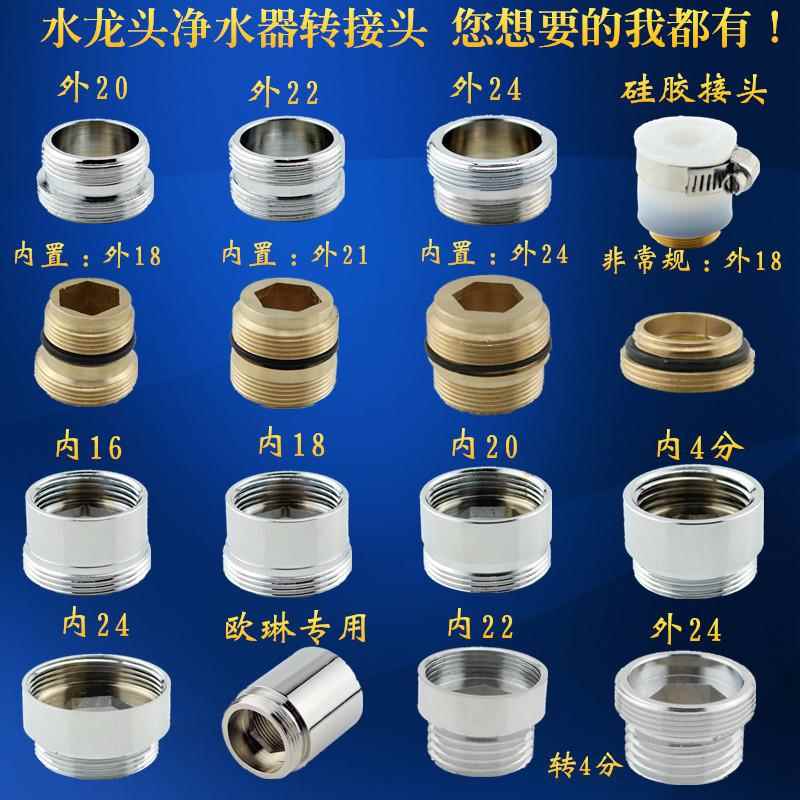 水龙头净水器转接头 您想要的我都有！

外20

外22

外24

硅胶接头

内置：外18

内置：外21

内置：外24

非常规：外18

内16

内18

内20

内4分

内24

欧琳专用

内22

外24

转4分