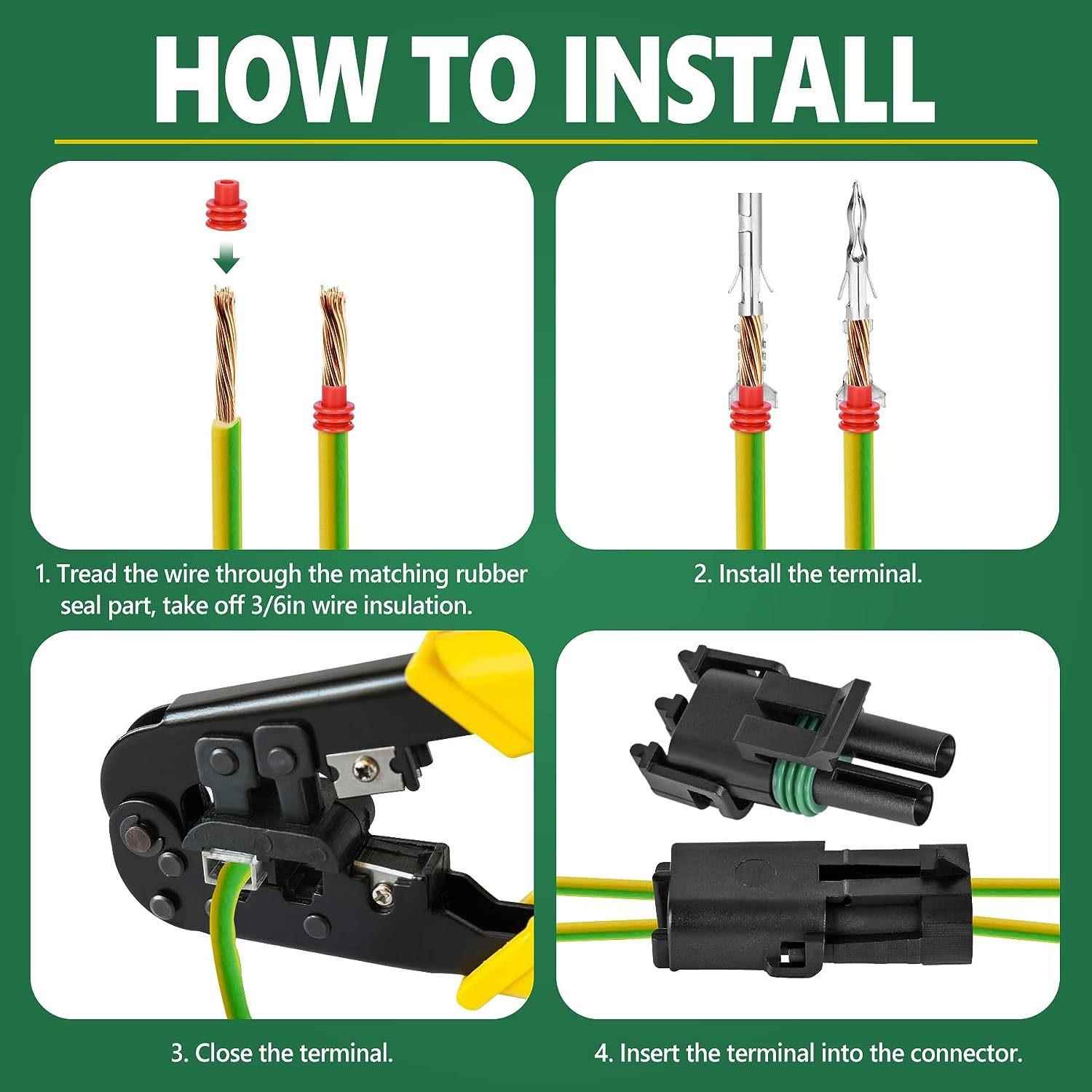 HOW TO INSTALL

1. Tread the wire through the matching rubber seal part, take off 3/6in wire insulation.

2. Install the terminal.

3. Close the terminal.

4. Insert the terminal into the connector.