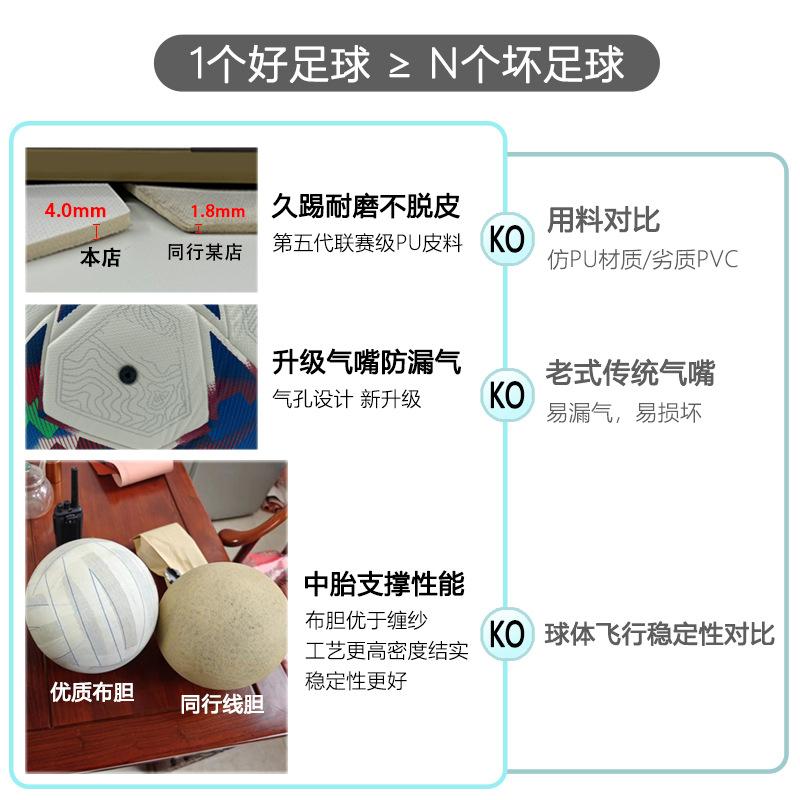 1个好足球 ≥ N个坏足球

4.0mm
本店
1.8mm
同行某店

久踢耐磨不脱皮
第五代联赛级PU皮料

KO

用料对比
仿PU材质/劣质PVC

升级气嘴防漏气
气孔设计 新升级

KO

老式传统气嘴
易漏气，易损坏

优质布胆
同行线胆

中胎支撑性能
布胆优于缠纱
工艺更高密度结实
稳定性更好

KO

球体飞行稳定性对比