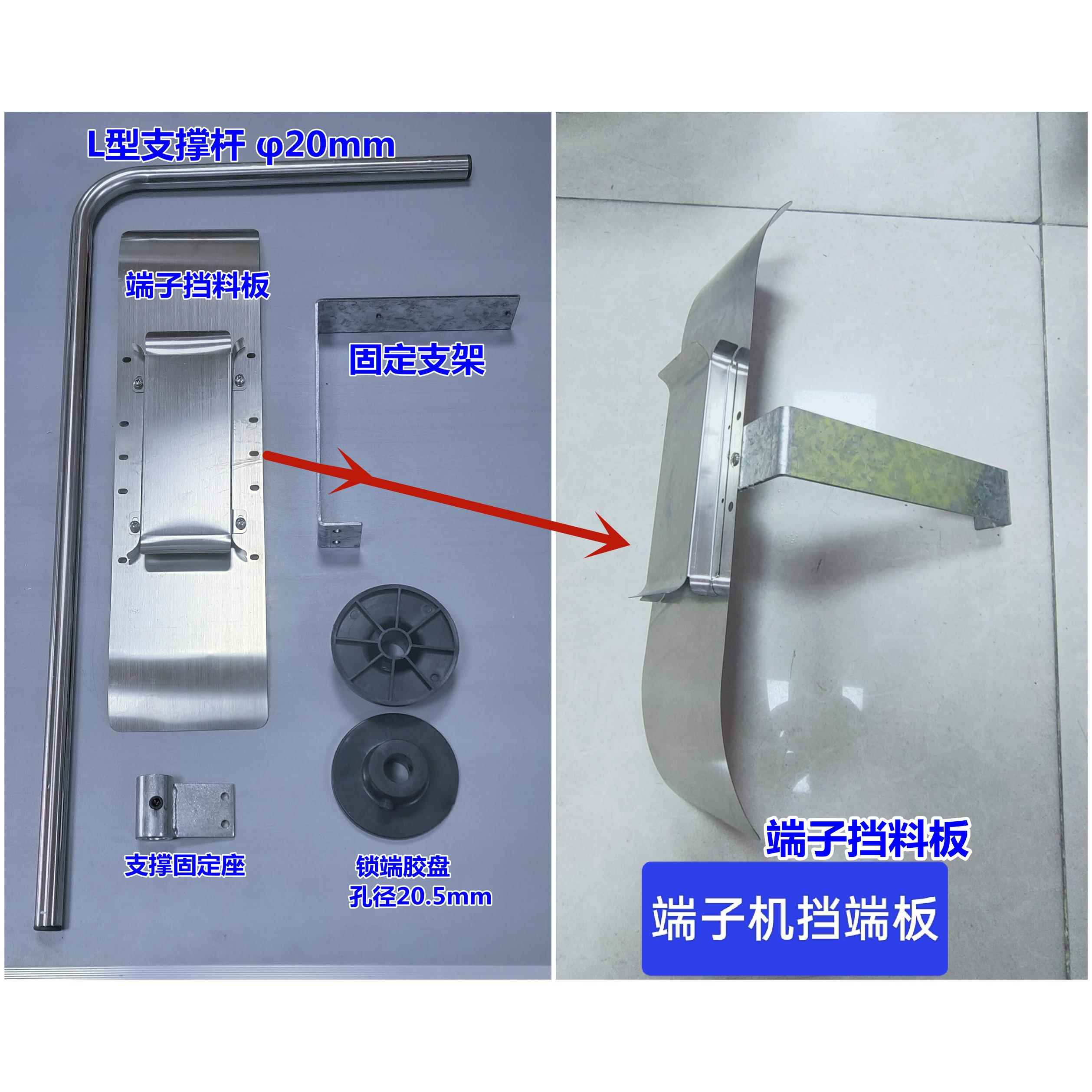 L型支撑杆 φ20mm

端子挡料板

固定支架

支撑固定座

锁端胶盘
孔径20.5mm

端子挡料板

端子机挡端板