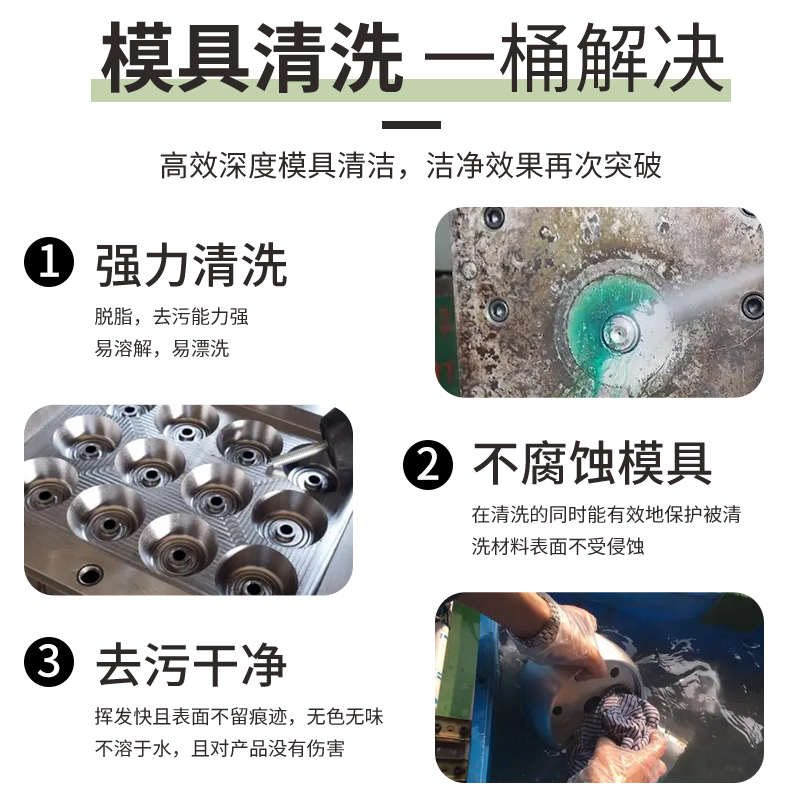 模具清洗 一桶解决

高效深度模具清洁，洁净效果再次突破

1 强力清洗

脱脂，去污能力强
易溶解，易漂洗

2 不腐蚀模具

在清洗的同时能有效地保护被清洗材料表面不受侵蚀

3 去污干净

挥发快且表面不留痕迹，无色无味
不溶于水，且对产品没有伤害