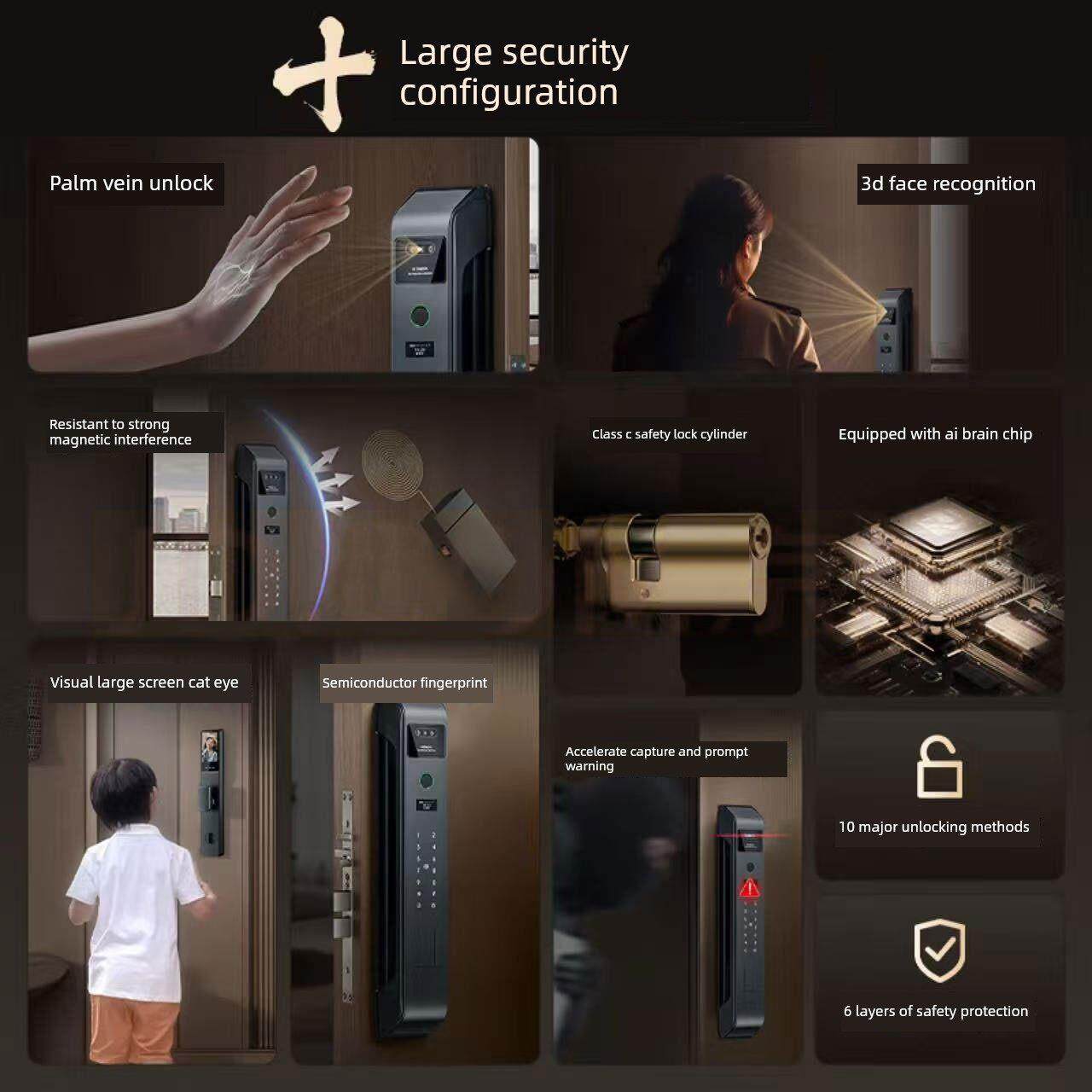 十 Large security configuration

Palm vein unlock

3d face recognition

Resistant to strong magnetic interference

Class c safety lock cylinder

Equipped with ai brain chip

Visual large screen cat eye

Semiconductor fingerprint

Accelerate capture and prompt warning

10 major unlocking methods

6 layers of safety protection